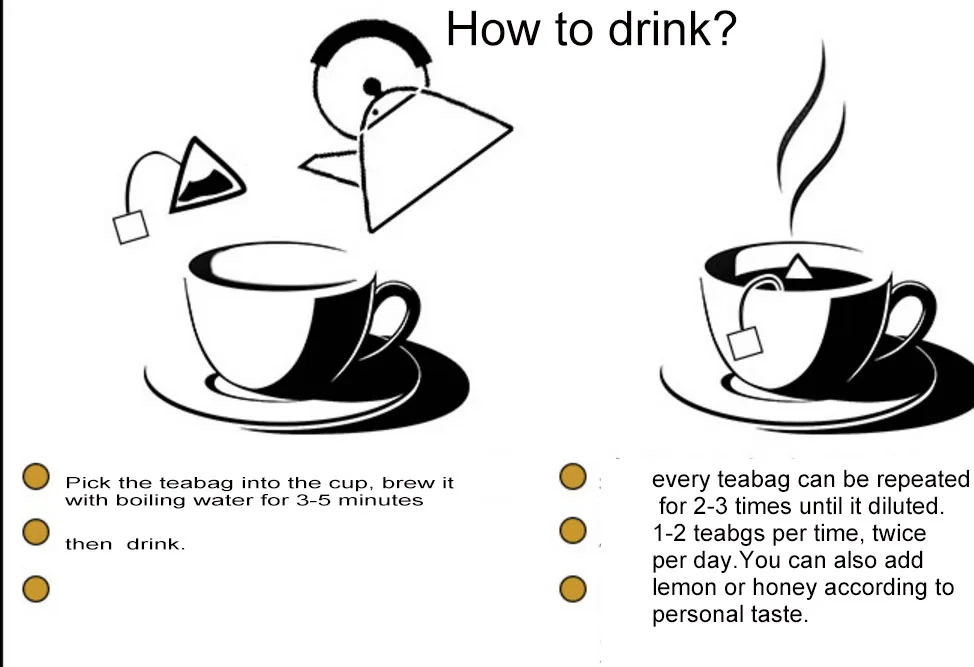 How to drink?

Pick the teabag into the cup, brew it with boiling water for 3-5 minutes

then drink.

every teabag can be repeated for 2-3 times until it diluted. 1-2 teabgs per time, twice per day.You can also add lemon or honey according to personal taste.