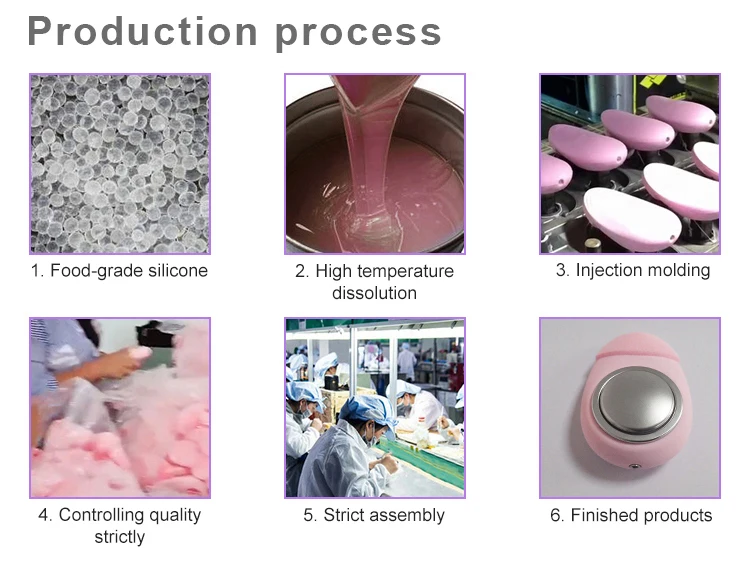 Production process

1. Food-grade silicone

2. High temperature dissolution

3. Injection molding

4. Controlling quality strictly

5. Strict assembly

6. Finished products