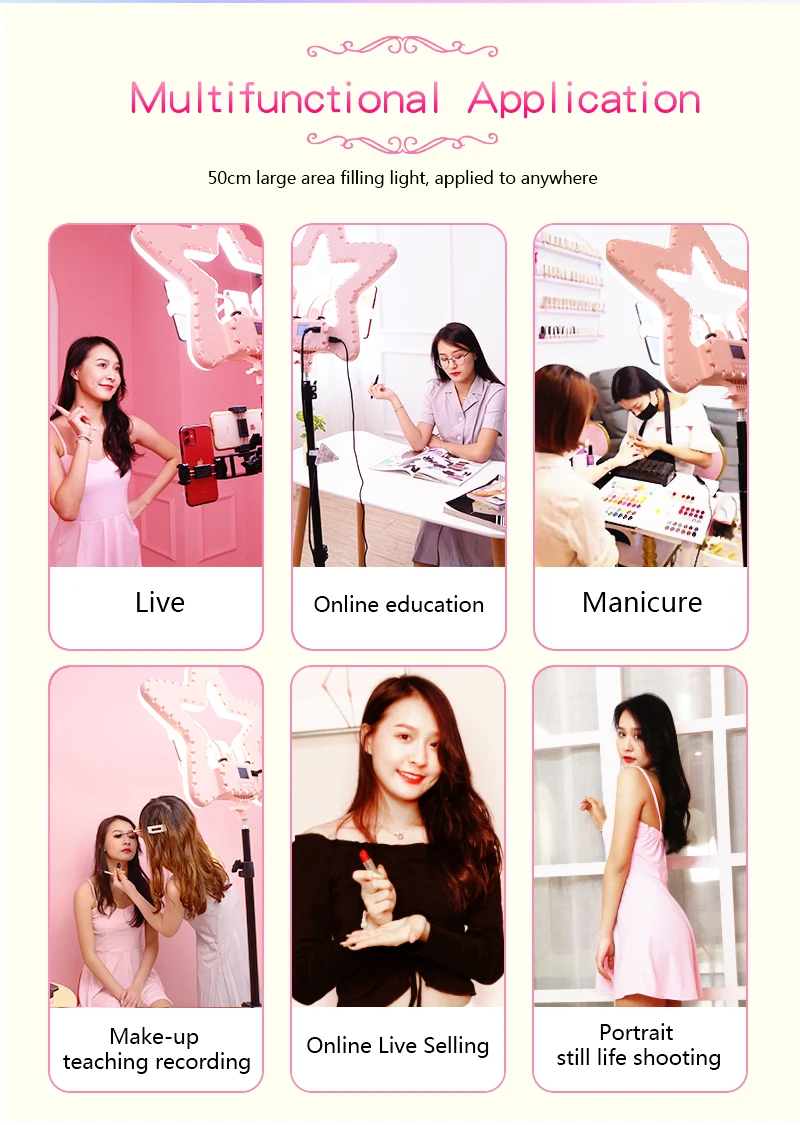 Multifunctional Application

50cm large area filling light, applied to anywhere

Live

Online education

Manicure

Make-up teaching recording

Online Live Selling

Portrait still life shooting