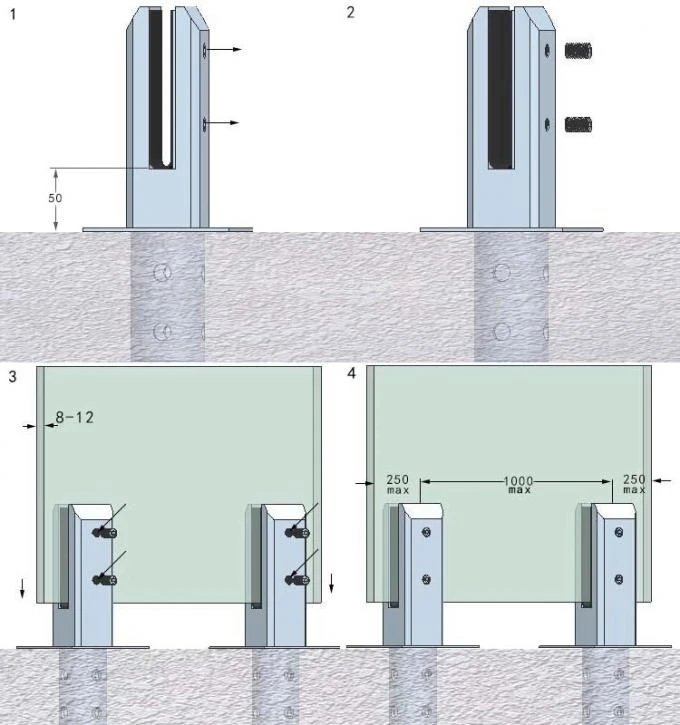 1

50

2

3

8-12

4

250
max

1000
max

250
max