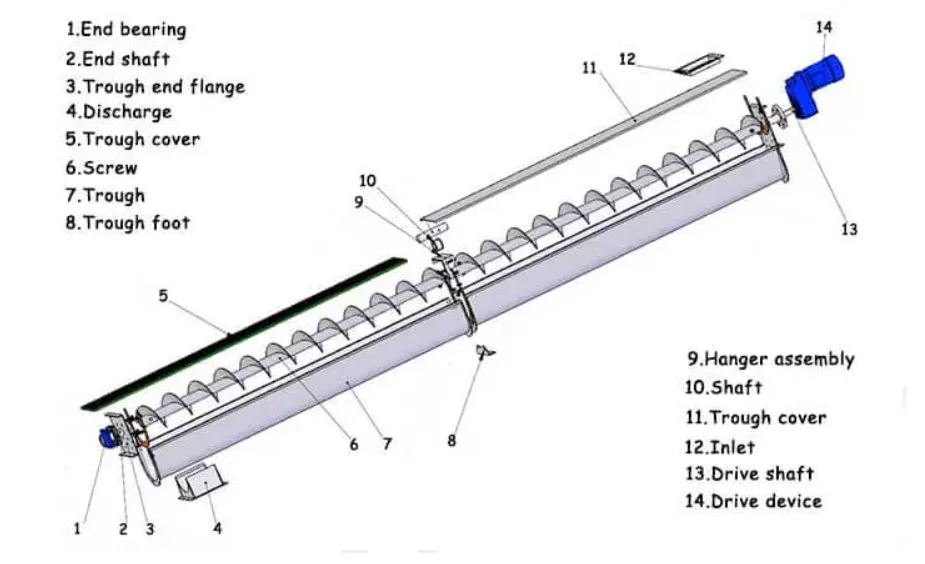 1.End bearing
2.End shaft
3.Trough end flange
4.Discharge
5.Trough cover
6.Screw
7.Trough
8.Trough foot

14
12
11
10
9
13
5
6
7
8
1
2
3
4

9.Hanger assembly
10.Shaft
11.Trough cover
12.Inlet
13.Drive shaft
14.Drive device