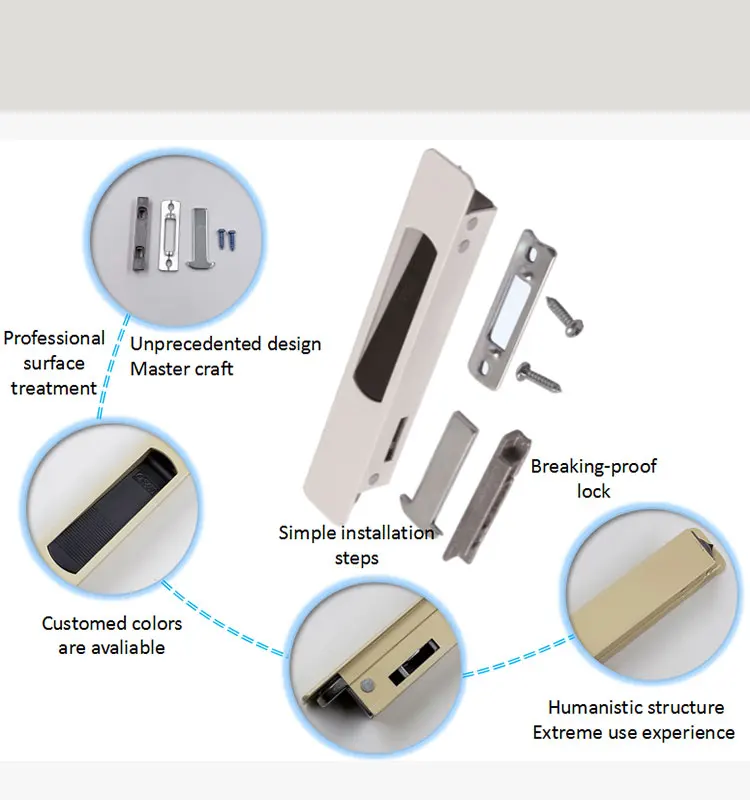 Professional surface treatment

Unprecedented design
Master craft

Breaking-proof lock

Simple installation steps

Customed colors are avaliable

Humanistic structure
Extreme use experience