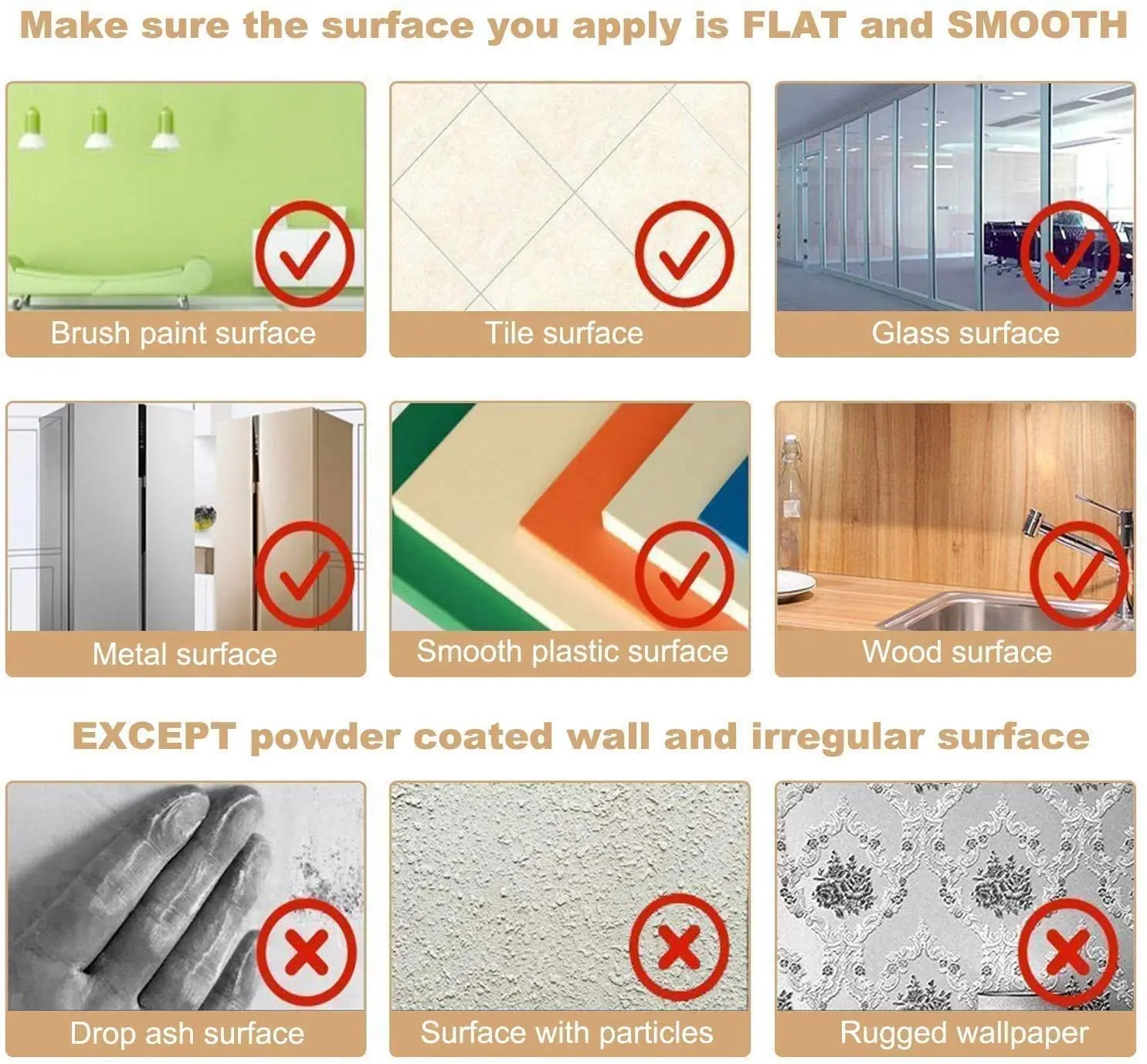 Make sure the surface you apply is FLAT and SMOOTH

Brush paint surface

Tile surface

Glass surface

Metal surface

Smooth plastic surface

Wood surface

EXCEPT powder coated wall and irregular surface

Drop ash surface

Surface with particles

Rugged wallpaper