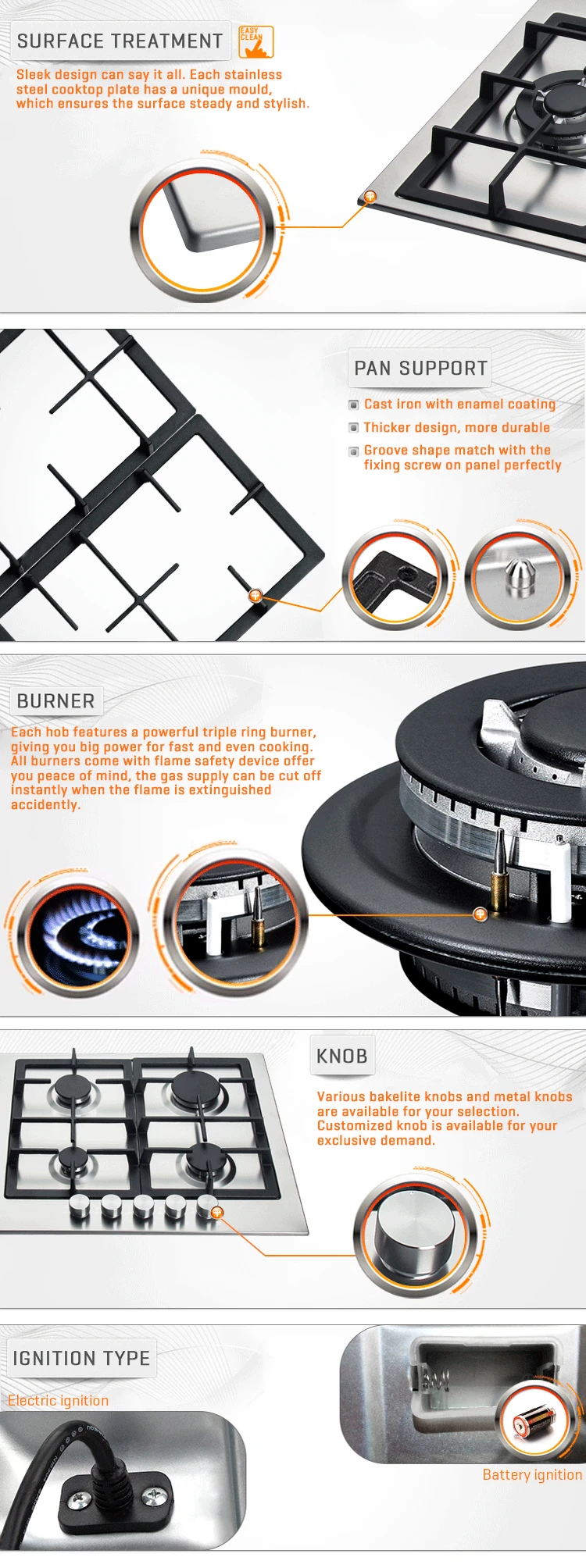 SURFACE TREATMENT

EASY CLEAN

Sleek design can say it all. Each stainless steel cooktop plate has a unique mould, which ensures the surface steady and stylish.

PAN SUPPORT

Cast iron with enamel coating

Thicker design, more durable

Groove shape match with the fixing screw on panel perfectly

BURNER

Each hob features a powerful triple ring burner, giving you big power for fast and even cooking. All burners come with flame safety device offer you peace of mind, the gas supply can be cut off instantly when the flame is extinguished accidently.

KNOB

Various bakelite knobs and metal knobs are available for your selection. Customized knob is available for your exclusive demand.

IGNITION TYPE

Electric ignition

Battery ignition