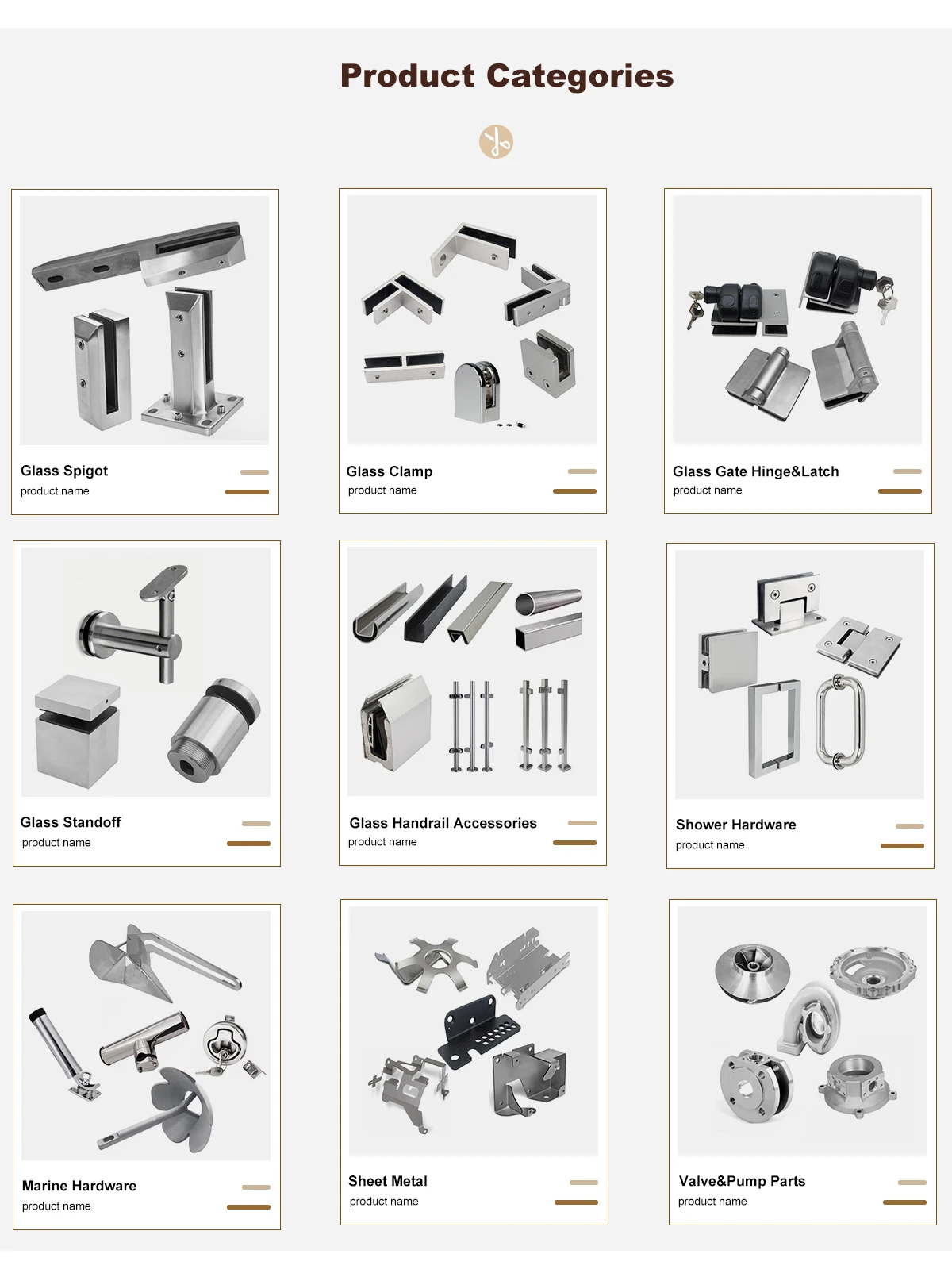 Product Categories

Glass Spigot
product name

Glass Clamp
product name

Glass Gate Hinge&Latch
product name

Glass Standoff
product name

Glass Handrail Accessories
product name

Shower Hardware
product name

Marine Hardware
product name

Sheet Metal
product name

Valve&Pump Parts
product name