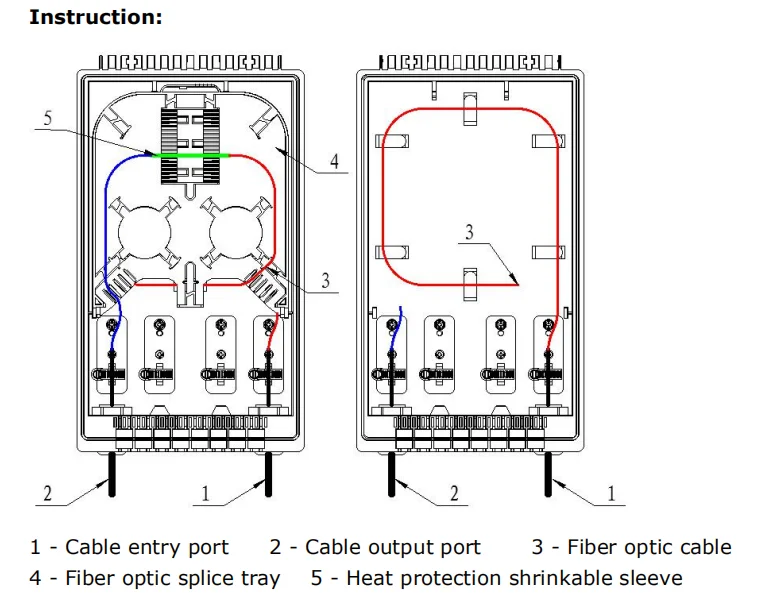 Instruction:

5

4

3

2

1

3

2

1

1 - Cable entry port 2 - Cable output port 3 - Fiber optic cable
4 - Fiber optic splice tray 5 - Heat protection shrinkable sleeve