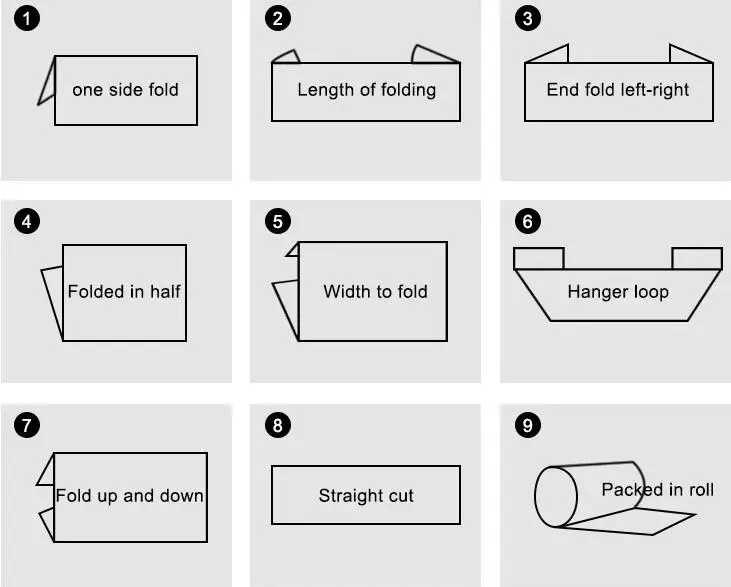 1
one side fold

2
Length of folding

3
End fold left-right

4
Folded in half

5
Width to fold

6
Hanger loop

7
Fold up and down

8
Straight cut

9
Packed in roll