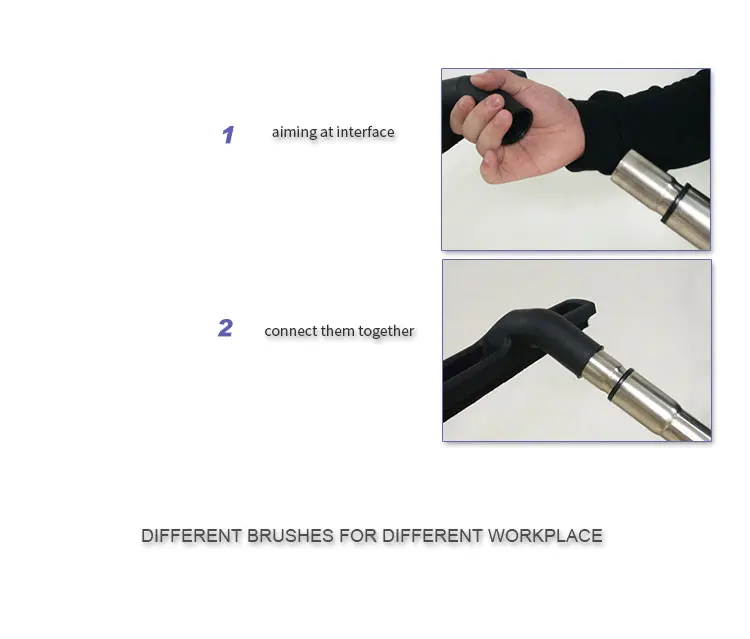 1 aiming at interface

2 connect them together

DIFFERENT BRUSHES FOR DIFFERENT WORKPLACE