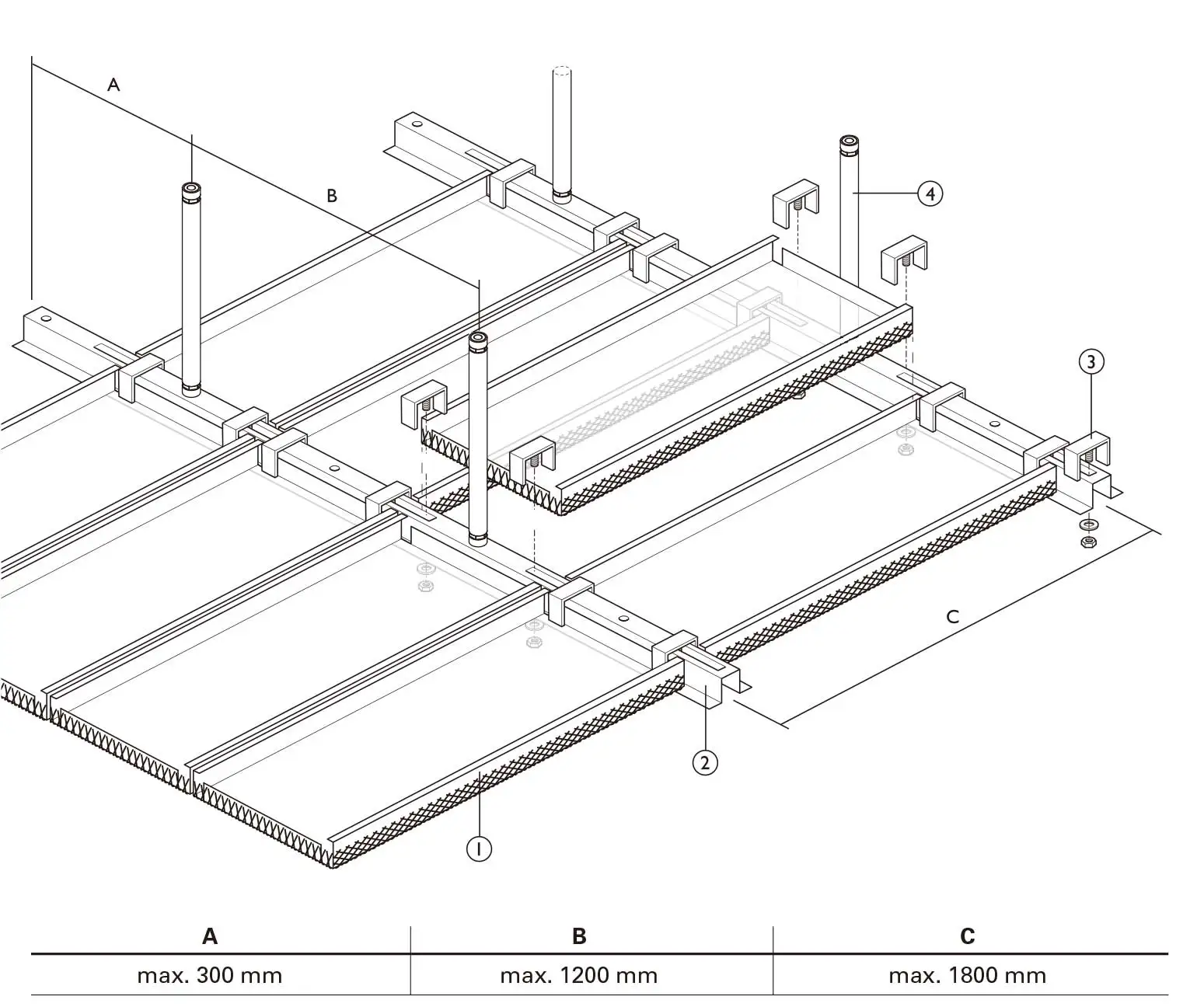 A

B

4

3

C

2

1

| A | B | C |
|---|---|---|
| max. 300 mm | max. 1200 mm | max. 1800 mm |