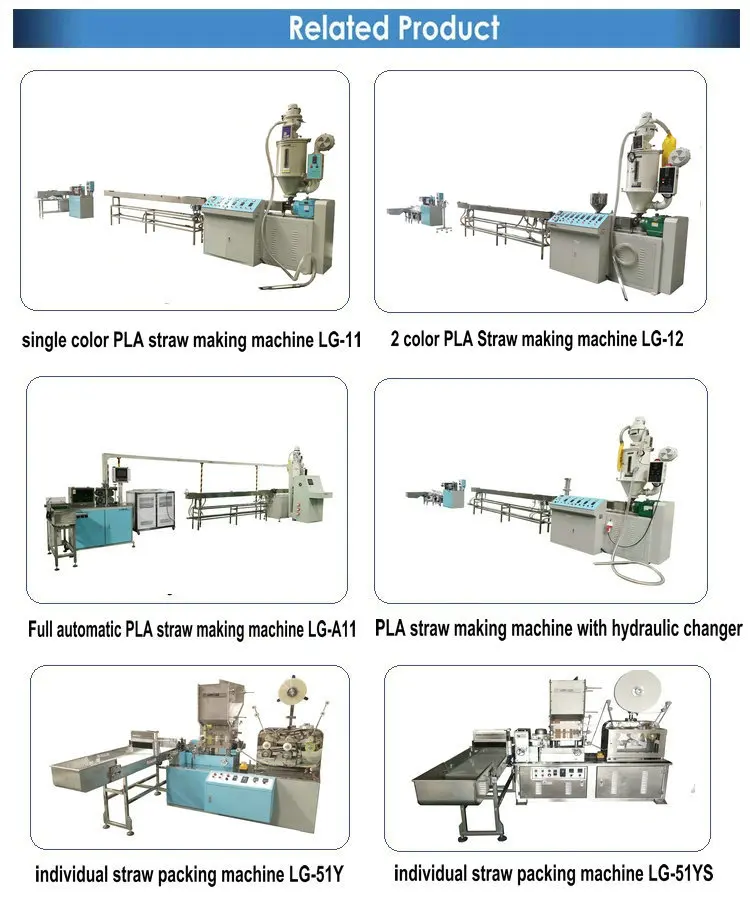 Related Product

single color PLA straw making machine LG-11

2 color PLA Straw making machine LG-12

Full automatic PLA straw making machine LG-A11

PLA straw making machine with hydraulic changer

individual straw packing machine LG-51Y

individual straw packing machine LG-51YS