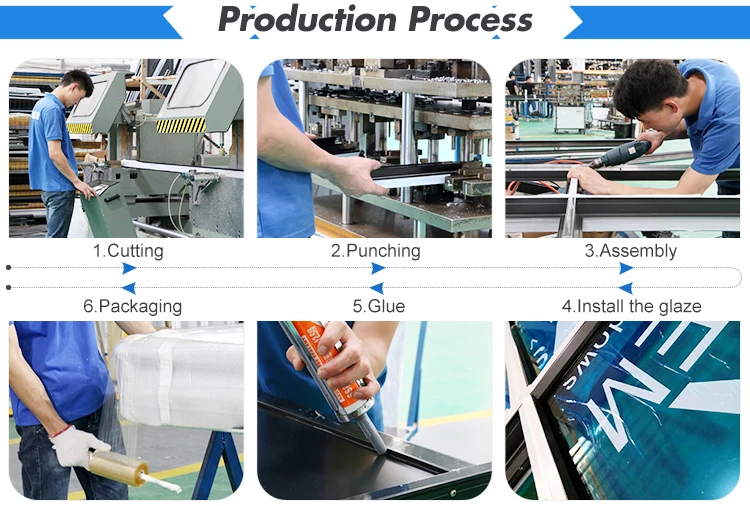 Production Process

1.Cutting

2.Punching

3.Assembly

6.Packaging

5.Glue

4.Install the glaze