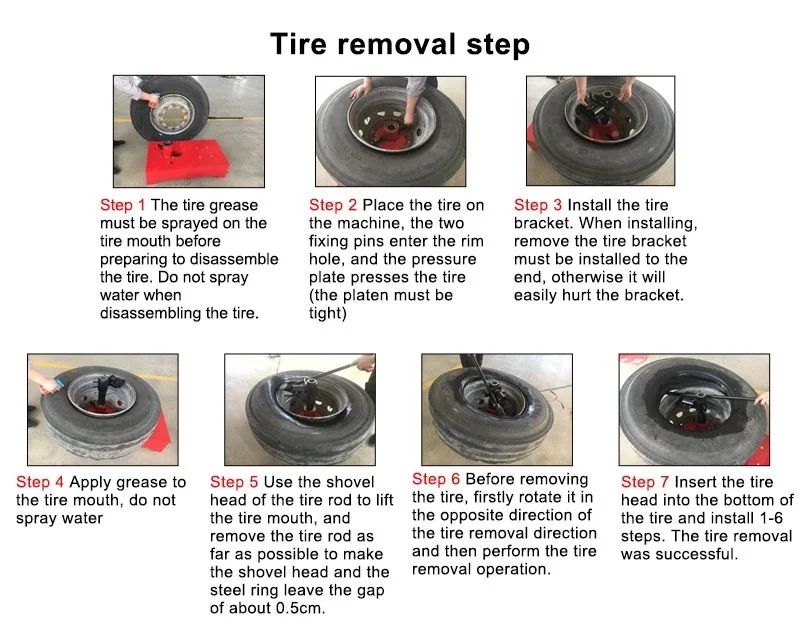 Tire removal step

Step 1 The tire grease must be sprayed on the tire mouth before preparing to disassemble the tire. Do not spray water when disassembling the tire.

Step 2 Place the tire on the machine, the two fixing pins enter the rim hole, and the pressure plate presses the tire (the platen must be tight)

Step 3 Install the tire bracket. When installing, remove the tire bracket must be installed to the end, otherwise it will easily hurt the bracket.

Step 4 Apply grease to the tire mouth, do not spray water

Step 5 Use the shovel head of the tire rod to lift the tire mouth, and remove the tire rod as far as possible to make the shovel head and the steel ring leave the gap of about 0.5cm.

Step 6 Before removing the tire, firstly rotate it in the opposite direction of the tire removal direction and then perform the tire removal operation.

Step 7 Insert the tire head into the bottom of the tire and install 1-6 steps. The tire removal was successful.