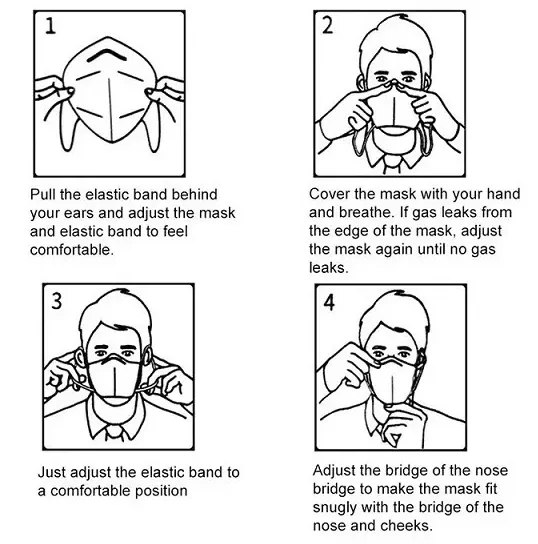 1

Pull the elastic band behind your ears and adjust the mask and elastic band to feel comfortable.

2

Cover the mask with your hand and breathe. If gas leaks from the edge of the mask, adjust the mask again until no gas leaks.

3

Just adjust the elastic band to a comfortable position

4

Adjust the bridge of the nose bridge to make the mask fit snugly with the bridge of the nose and cheeks.