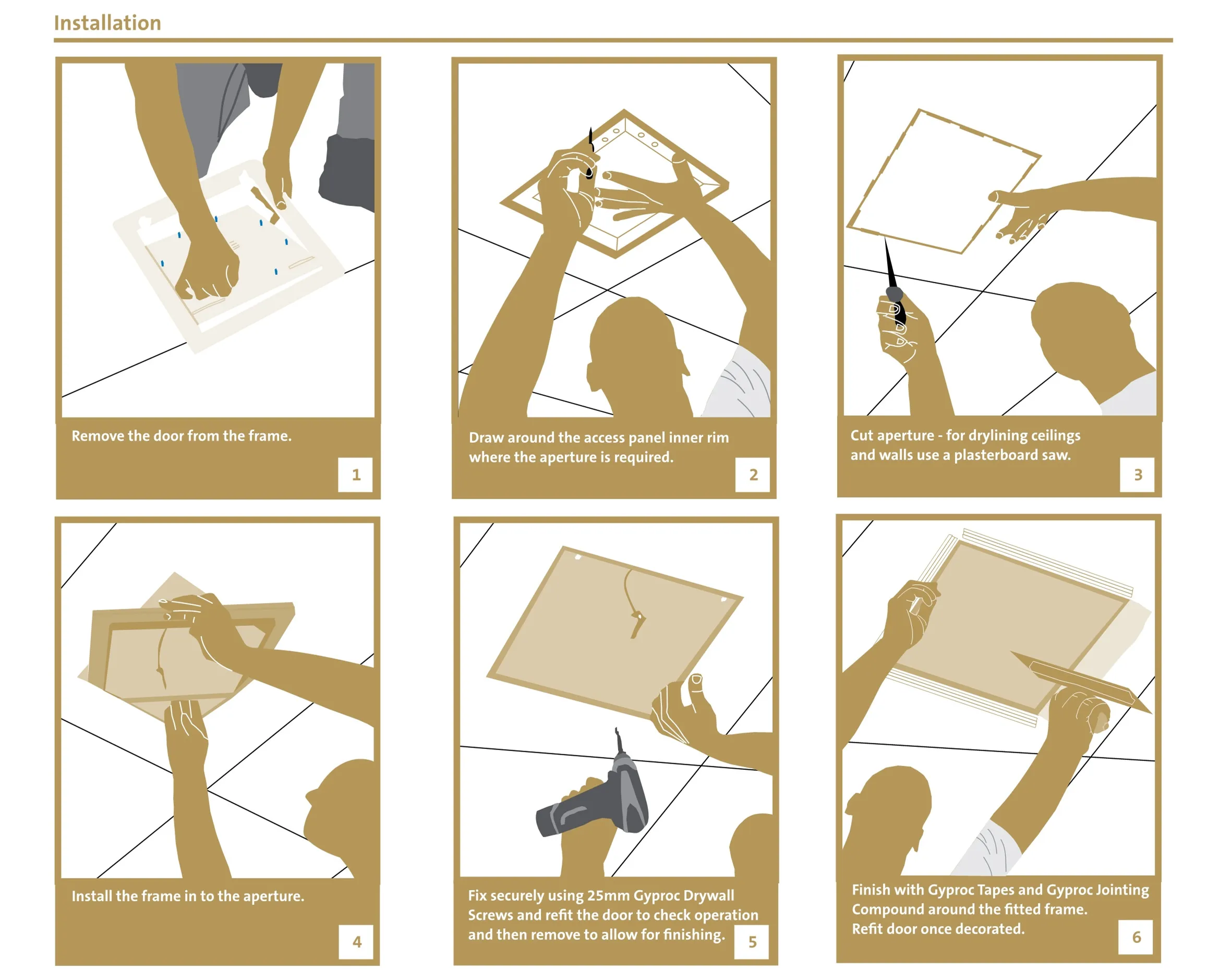 Installation

Remove the door from the frame.

1

Draw around the access panel inner rim where the aperture is required.

2

Cut aperture - for drylining ceilings and walls use a plasterboard saw.

3

Install the frame in to the aperture.

4

Fix securely using 25mm Gyproc Drywall Screws and refit the door to check operation and then remove to allow for finishing.

5

Finish with Gyproc Tapes and Gyproc Jointing Compound around the fitted frame.
Refit door once decorated.

6