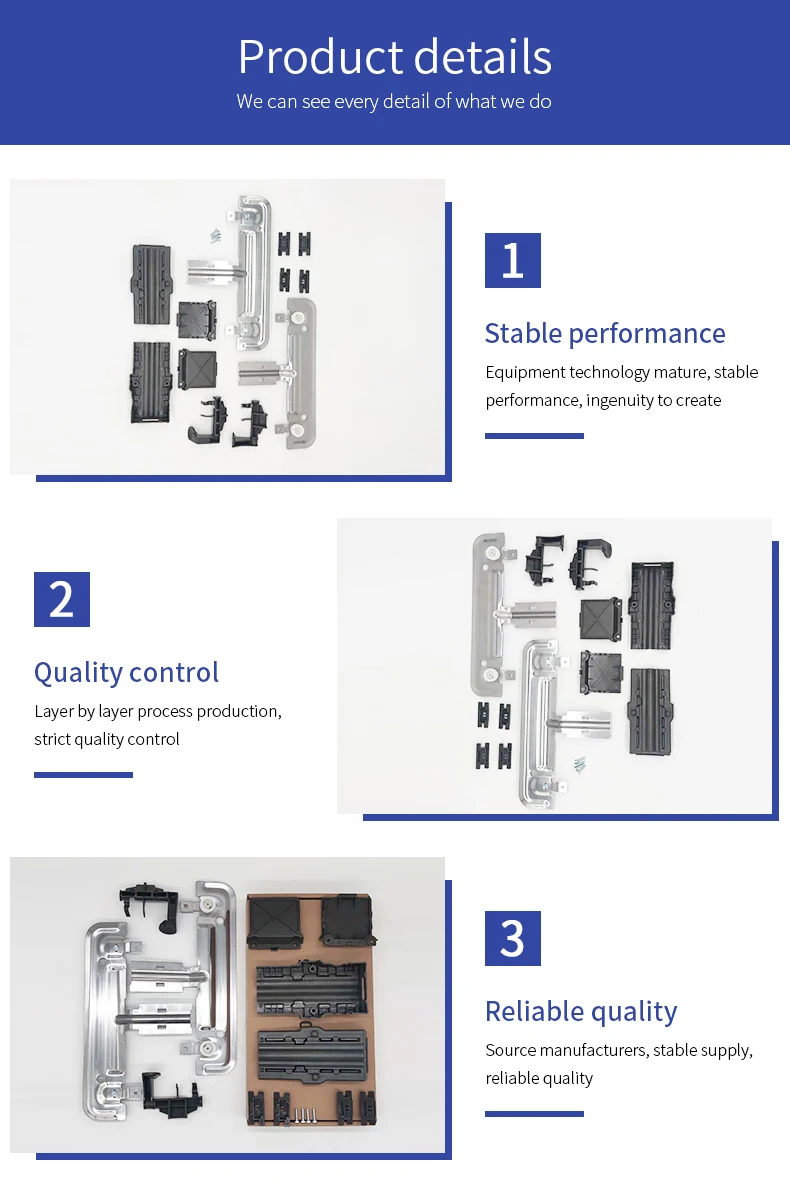 Product details
We can see every detail of what we do

1
Stable performance
Equipment technology mature, stable performance, ingenuity to create

2
Quality control
Layer by layer process production, strict quality control

3
Reliable quality
Source manufacturers, stable supply, reliable quality