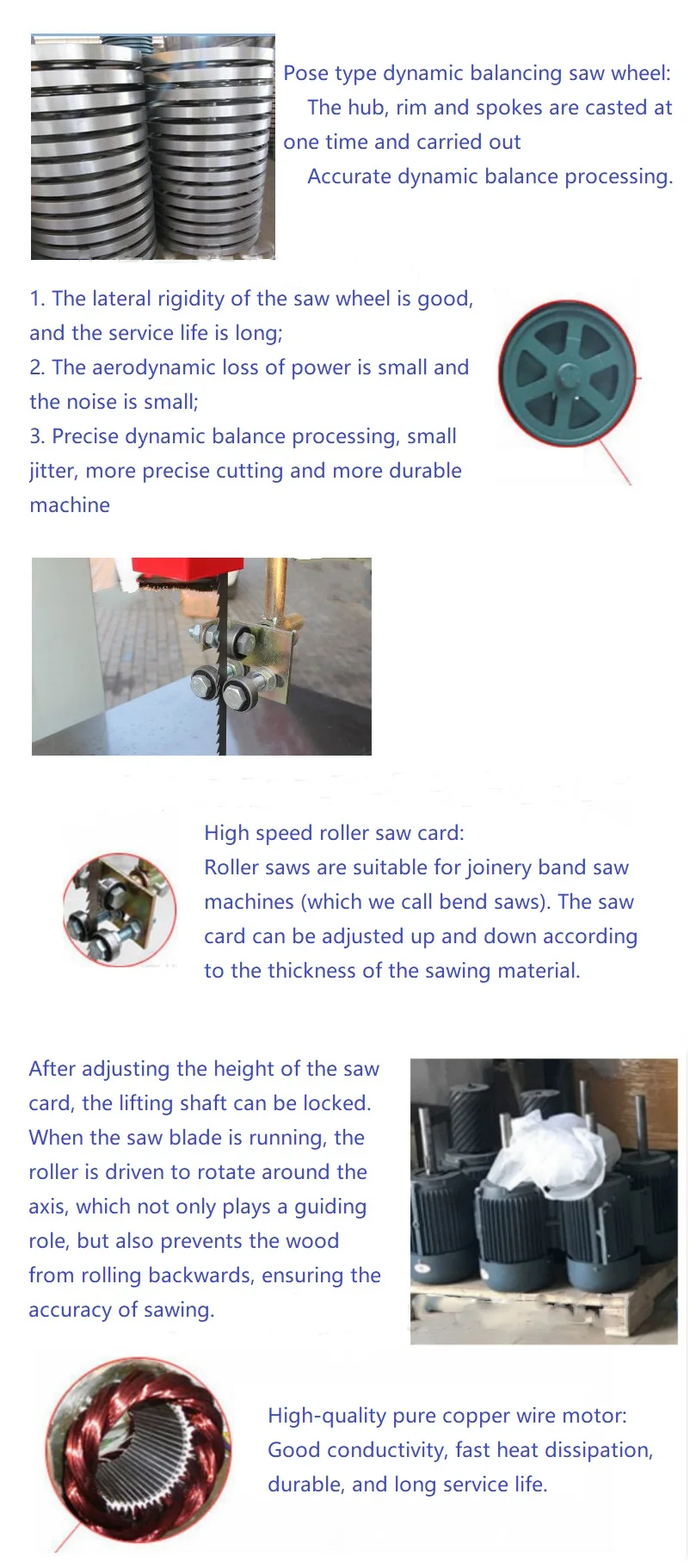 Pose type dynamic balancing saw wheel:
The hub, rim and spokes are casted at one time and carried out
Accurate dynamic balance processing.

1. The lateral rigidity of the saw wheel is good, and the service life is long;
2. The aerodynamic loss of power is small and the noise is small;
3. Precise dynamic balance processing, small jitter, more precise cutting and more durable machine

High speed roller saw card:
Roller saws are suitable for joinery band saw machines (which we call bend saws). The saw card can be adjusted up and down according to the thickness of the sawing material.

After adjusting the height of the saw card, the lifting shaft can be locked. When the saw blade is running, the roller is driven to rotate around the axis, which not only plays a guiding role, but also prevents the wood from rolling backwards, ensuring the accuracy of sawing.

High-quality pure copper wire motor:
Good conductivity, fast heat dissipation, durable, and long service life.