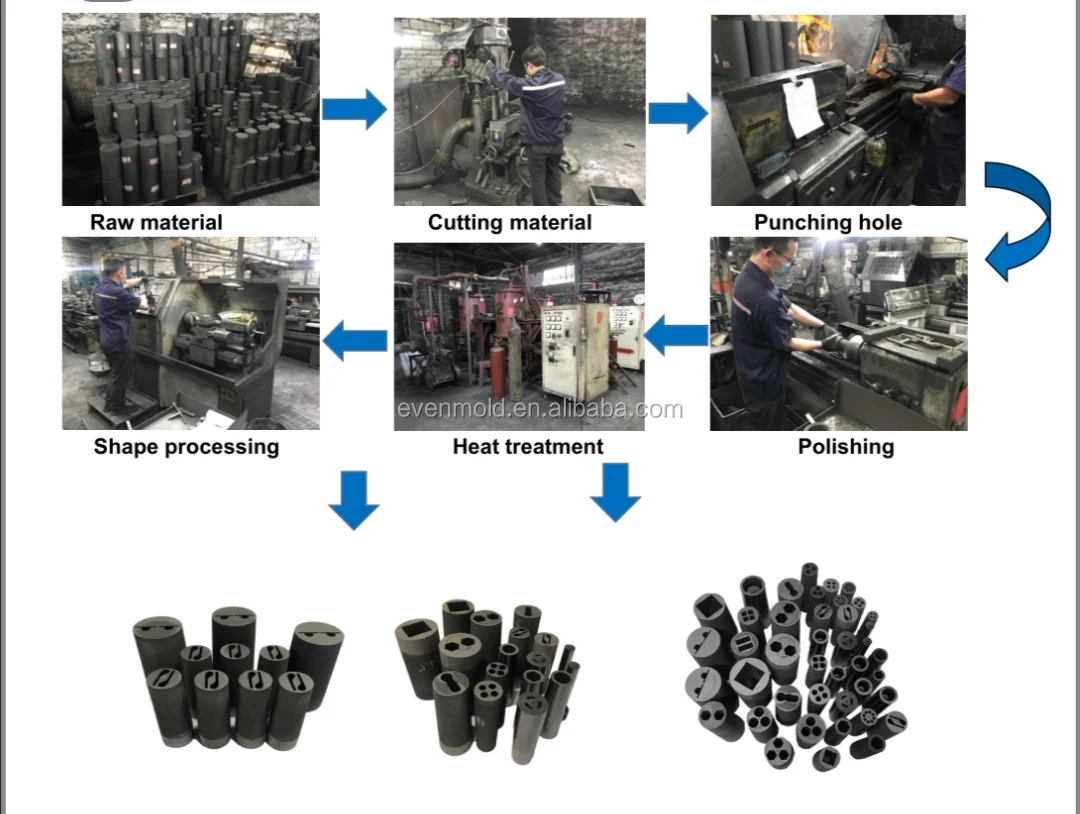 Raw material

Cutting material

Punching hole

Shape processing

Heat treatment

Polishing

evenmold.en.alibaba.com