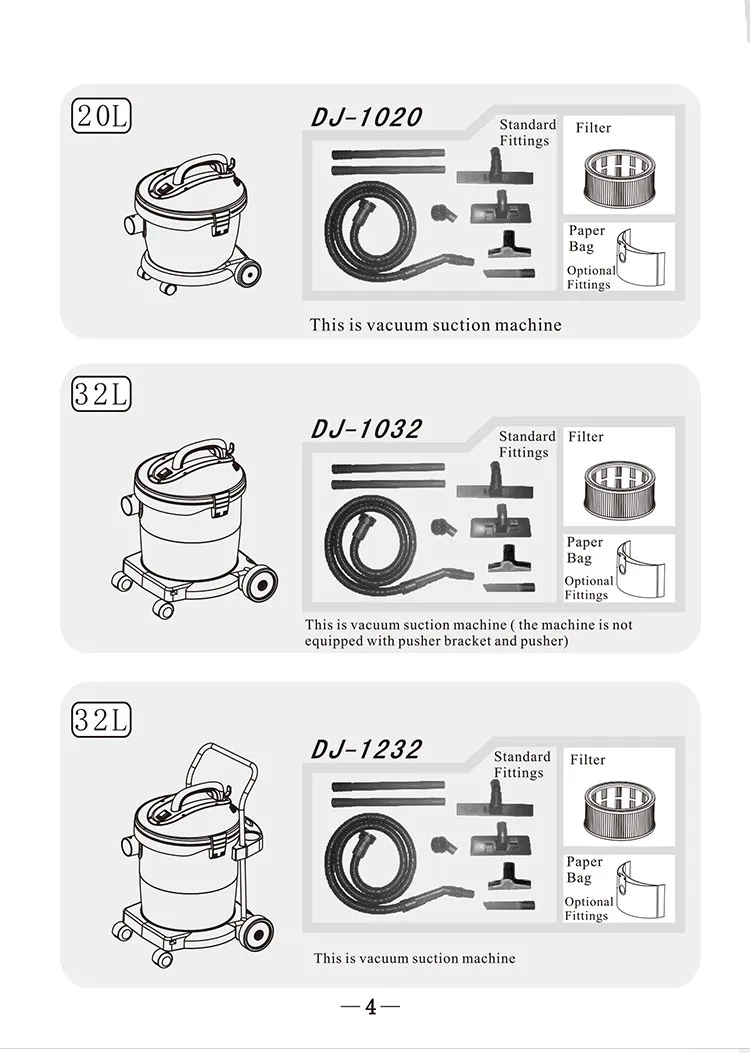 20L

DJ-1020

Standard Fittings

Filter

Paper Bag

Optional Fittings

This is vacuum suction machine

32L

DJ-1032

Standard Fittings

Filter

Paper Bag

Optional Fittings

This is vacuum suction machine ( the machine is not equipped with pusher bracket and pusher)

32L

DJ-1232

Standard Fittings

Filter

Paper Bag

Optional Fittings

This is vacuum suction machine

—4—