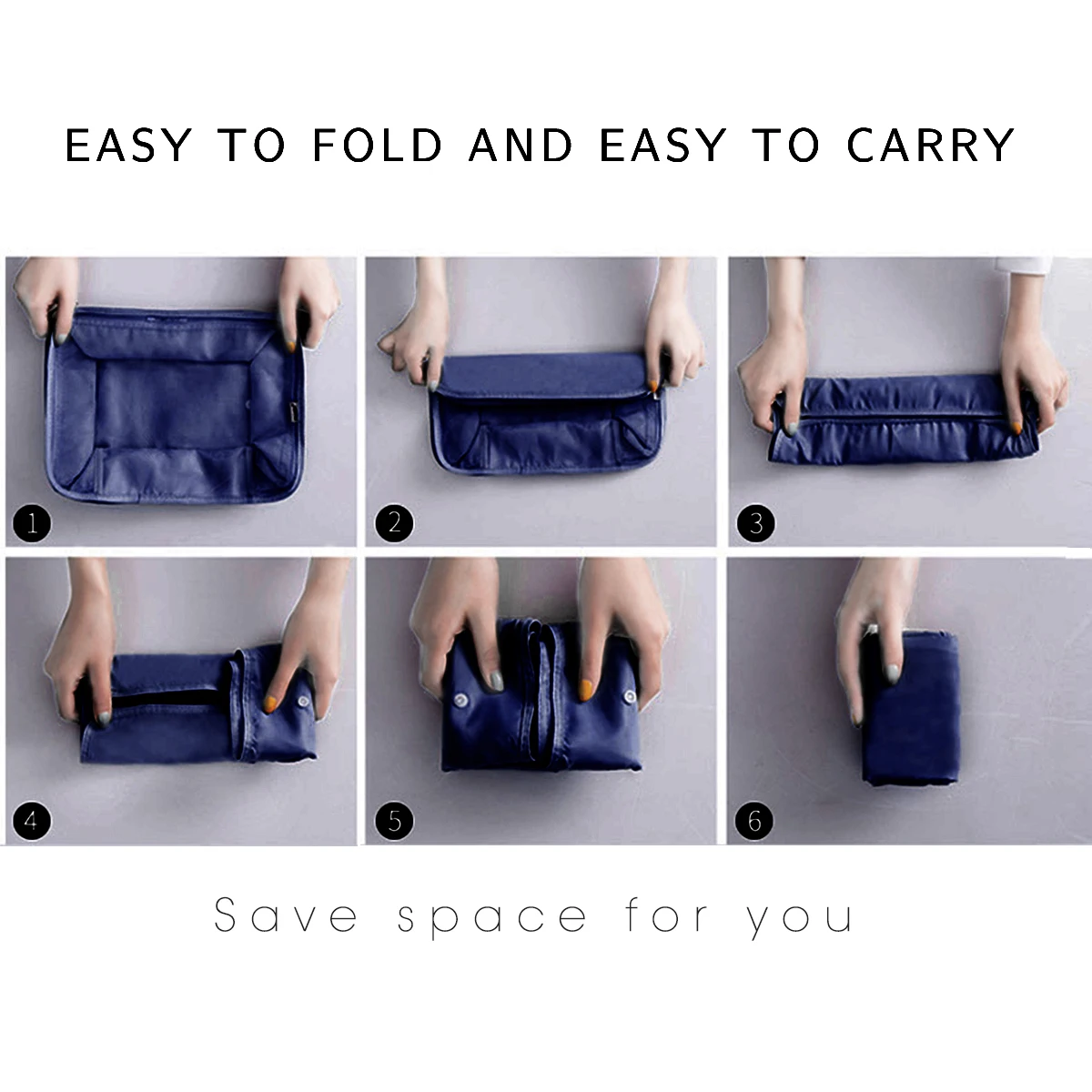 EASY TO FOLD AND EASY TO CARRY

1

2

3

4

5

6

Save space for you