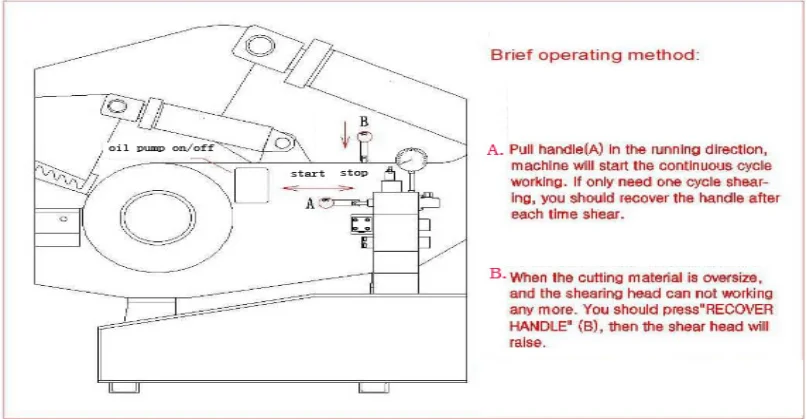 B

oil pump on/off

start stop

A

Brief operating method:

A. Pull handle(A) in the running direction, machine will start the continuous cycle working. If only need one cycle shearing, you should recover the handle after each time shear.

B. When the cutting material is oversize, and the shearing head can not working any more. You should press"RECOVER HANDLE" (B), then the shear head will raise.