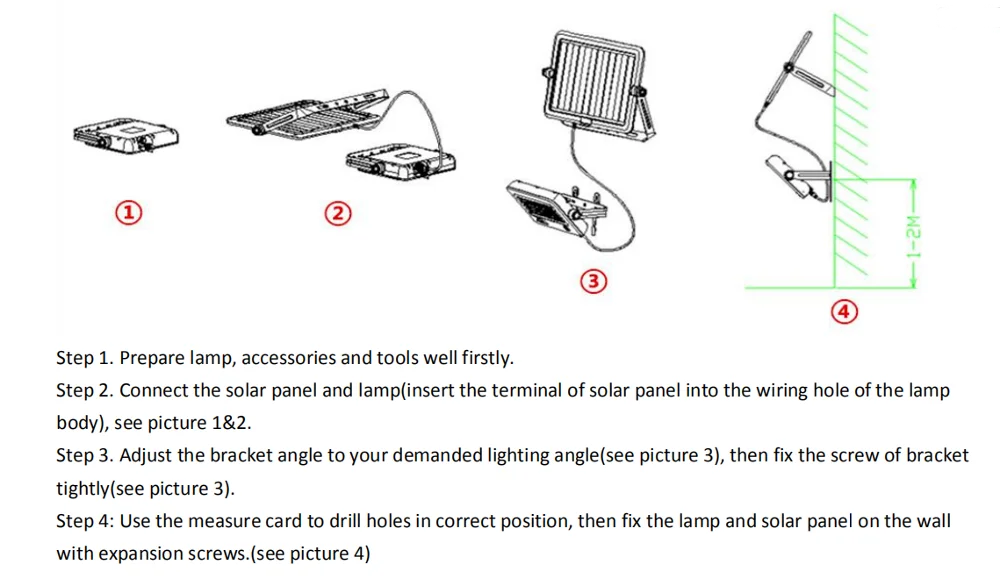 ①

②

③

1-2M

④

Step 1. Prepare lamp, accessories and tools well firstly.

Step 2. Connect the solar panel and lamp(insert the terminal of solar panel into the wiring hole of the lamp body), see picture 1&2.

Step 3. Adjust the bracket angle to your demanded lighting angle(see picture 3), then fix the screw of bracket tightly(see picture 3).

Step 4: Use the measure card to drill holes in correct position, then fix the lamp and solar panel on the wall with expansion screws.(see picture 4)