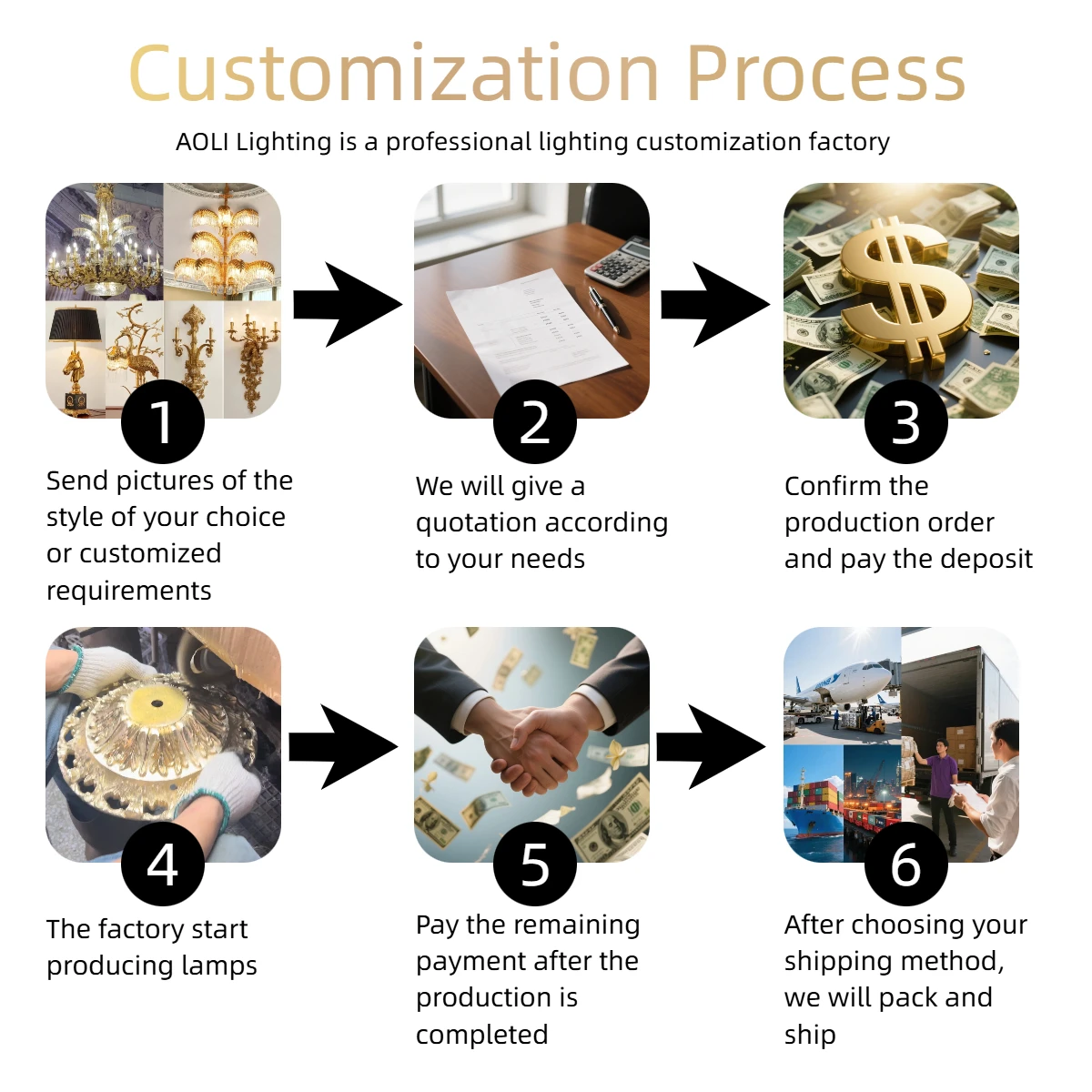 Customization Process

AOLI Lighting is a professional lighting customization factory

1

Send pictures of the style of your choice or customized requirements

2

We will give a quotation according to your needs

3

Confirm the production order and pay the deposit

4

The factory start producing lamps

5

Pay the remaining payment after the production is completed

6

After choosing your shipping method, we will pack and ship