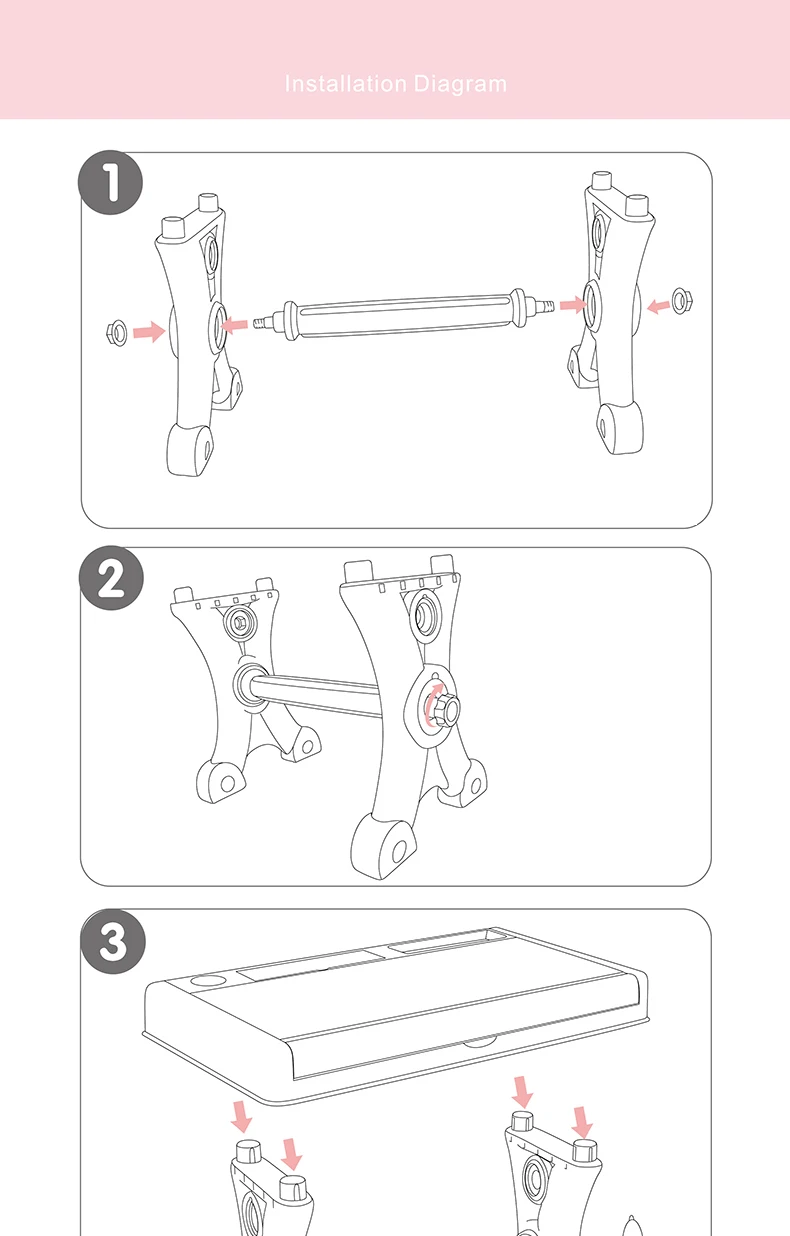 Installation Diagram

1

2

3