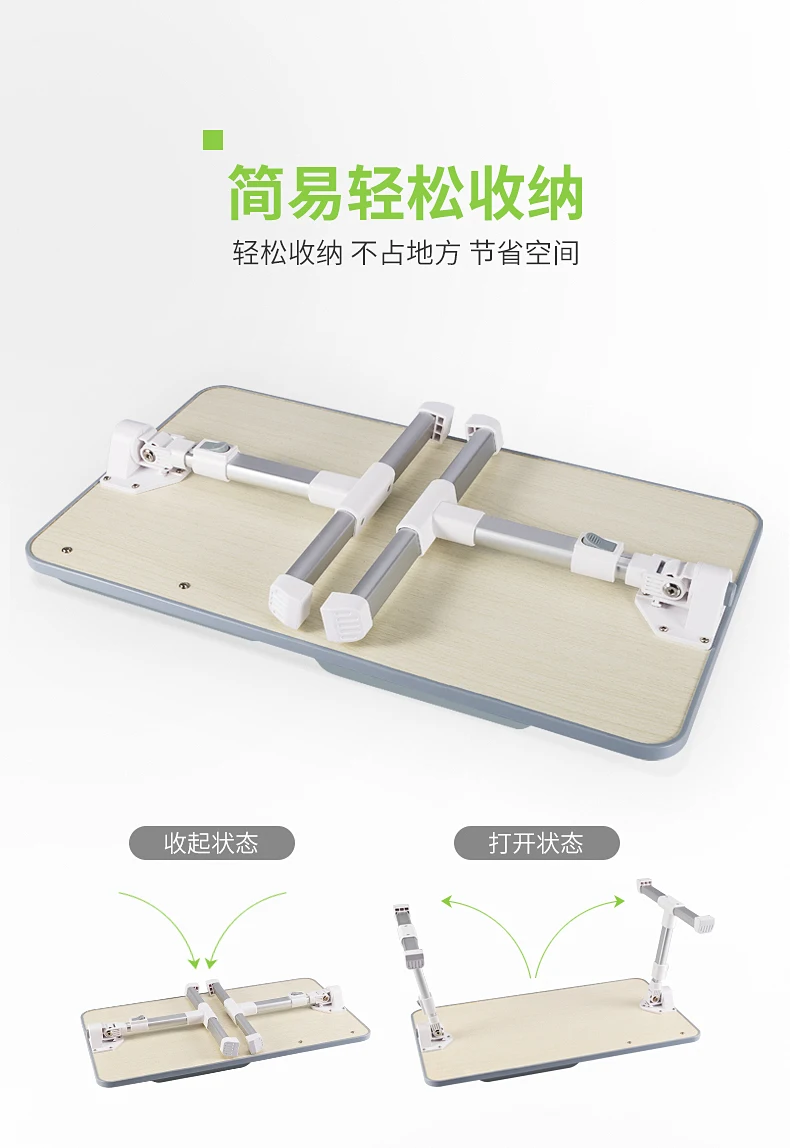 简易轻松收纳

轻松收纳 不占地方 节省空间

收起状态

打开状态