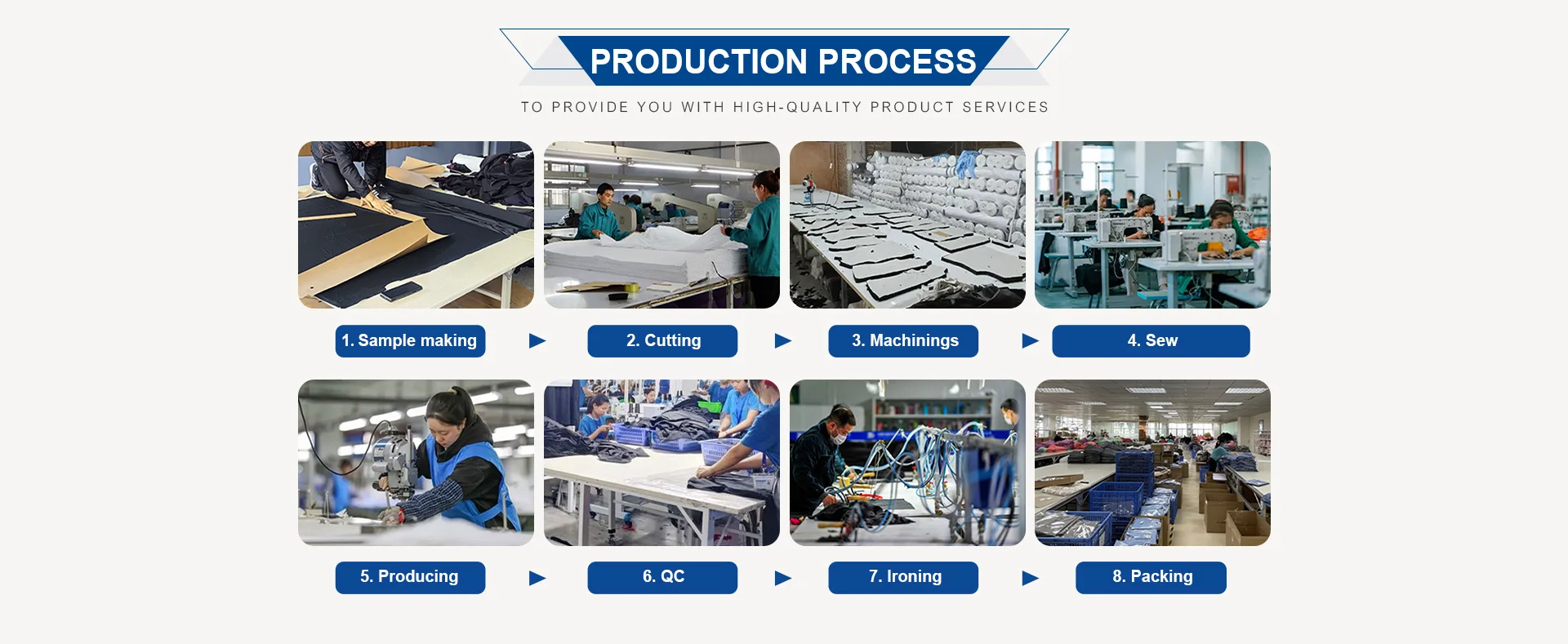 PRODUCTION PROCESS

TO PROVIDE YOU WITH HIGH-QUALITY PRODUCT SERVICES

1. Sample making

2. Cutting

3. Machinings

4. Sew

5. Producing

6. QC

7. Ironing

8. Packing