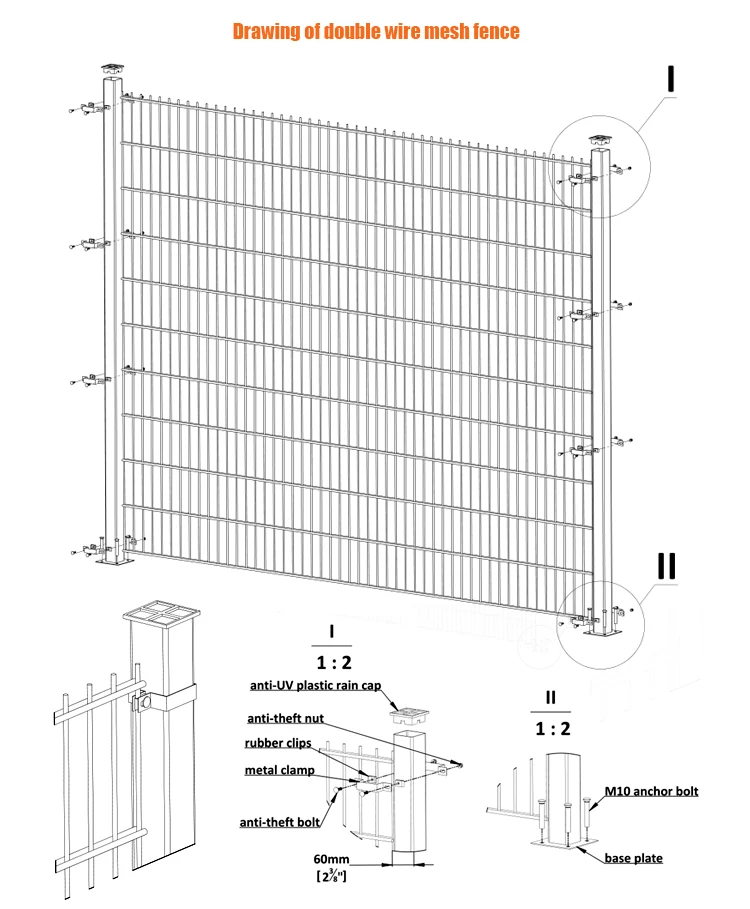 Drawing of double wire mesh fence

I

II

I
1 : 2

anti-UV plastic rain cap
anti-theft nut
rubber clips
metal clamp
anti-theft bolt

60mm
[$2\frac{3}{8}$"]

II
1 : 2

M10 anchor bolt
base plate