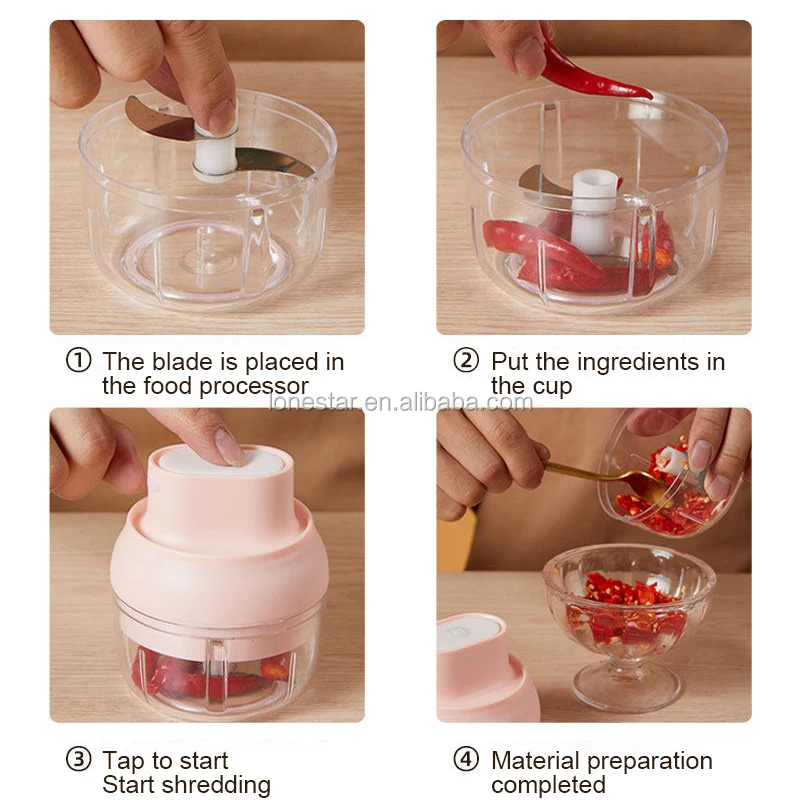 ① The blade is placed in the food processor

② Put the ingredients in the cup

lonestar.en.alibaba.com

③ Tap to start
Start shredding

④ Material preparation completed