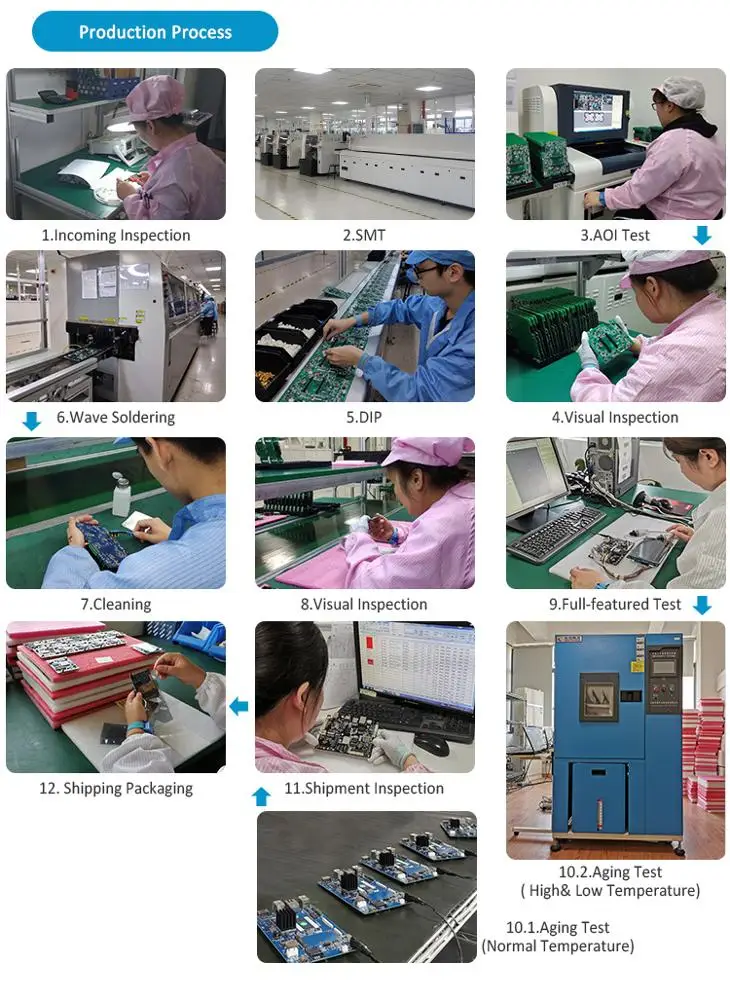 Production Process

1.Incoming Inspection

2.SMT

3.AOI Test

6.Wave Soldering

5.DIP

4.Visual Inspection

7.Cleaning

8.Visual Inspection

9.Full-featured Test

12. Shipping Packaging

11.Shipment Inspection

10.2.Aging Test
( High& Low Temperature)

10.1.Aging Test
(Normal Temperature)