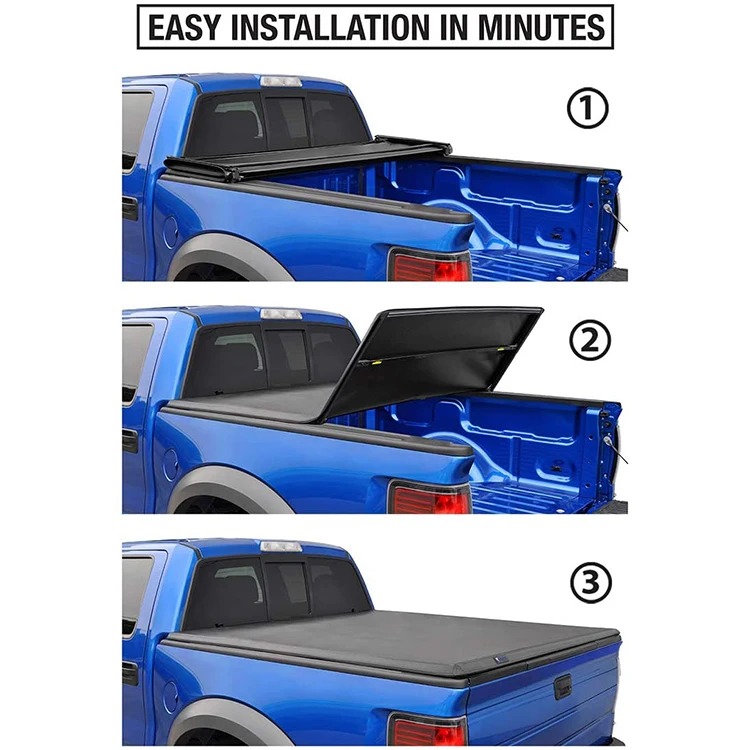 EASY INSTALLATION IN MINUTES

①

②

③