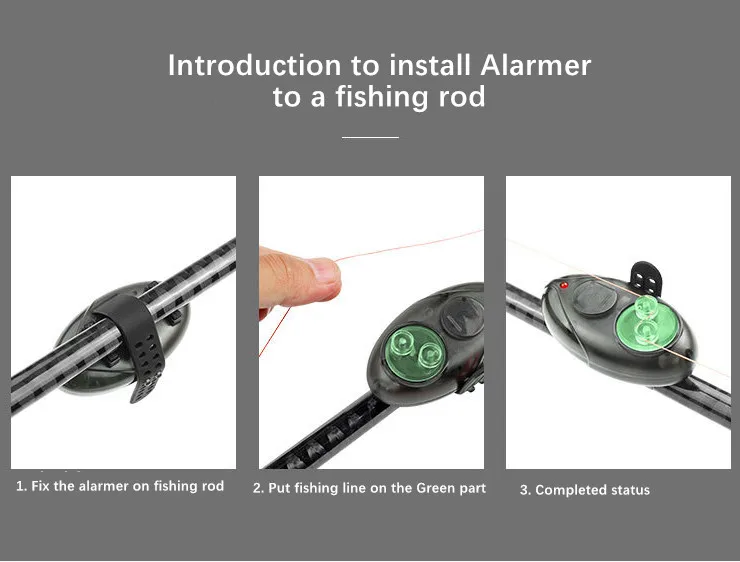 Introduction to install Alarmer to a fishing rod

1. Fix the alarmer on fishing rod

2. Put fishing line on the Green part

3. Completed status