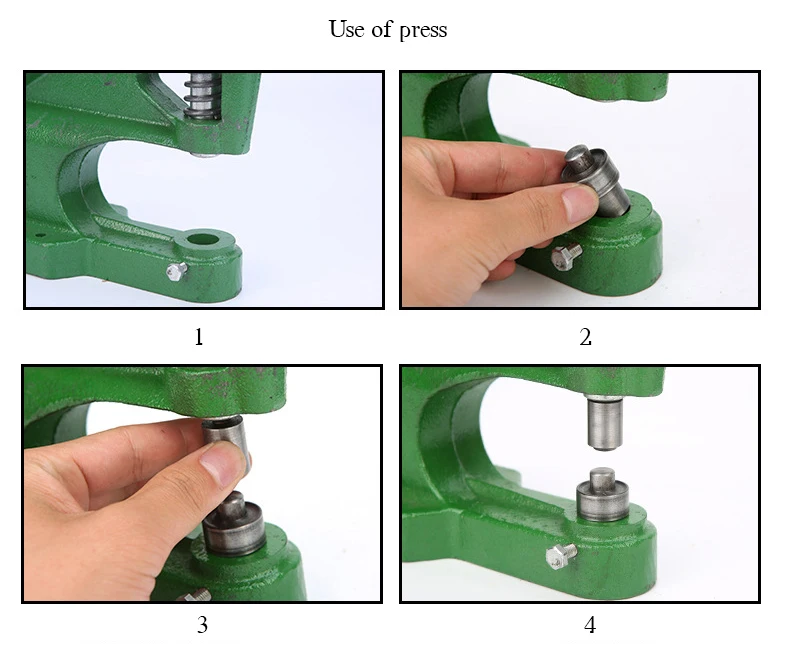 Use of press

1

2

3

4