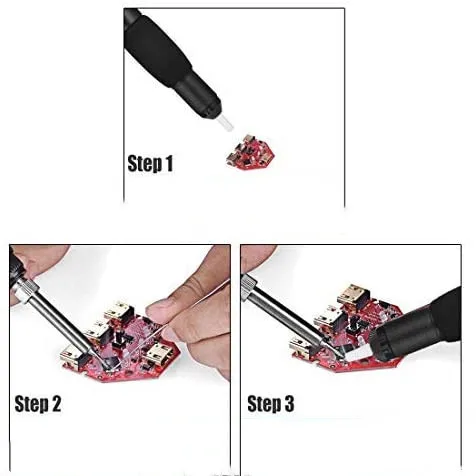 Step 1

Step 2

Step 3