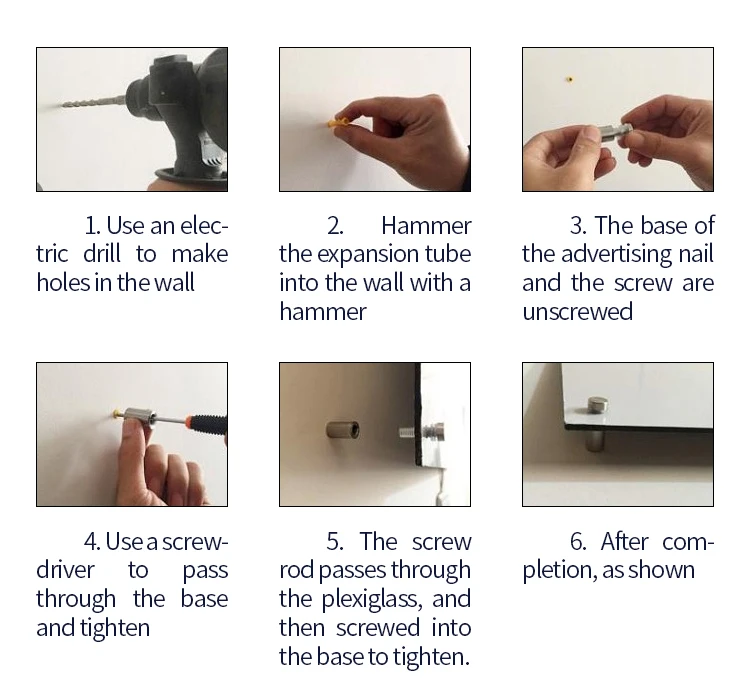 1. Use an electric drill to make holes in the wall

2. Hammer the expansion tube into the wall with a hammer

3. The base of the advertising nail and the screw are unscrewed

4. Use a screwdriver to pass through the base and tighten

5. The screw rod passes through the plexiglass, and then screwed into the base to tighten.

6. After completion, as shown