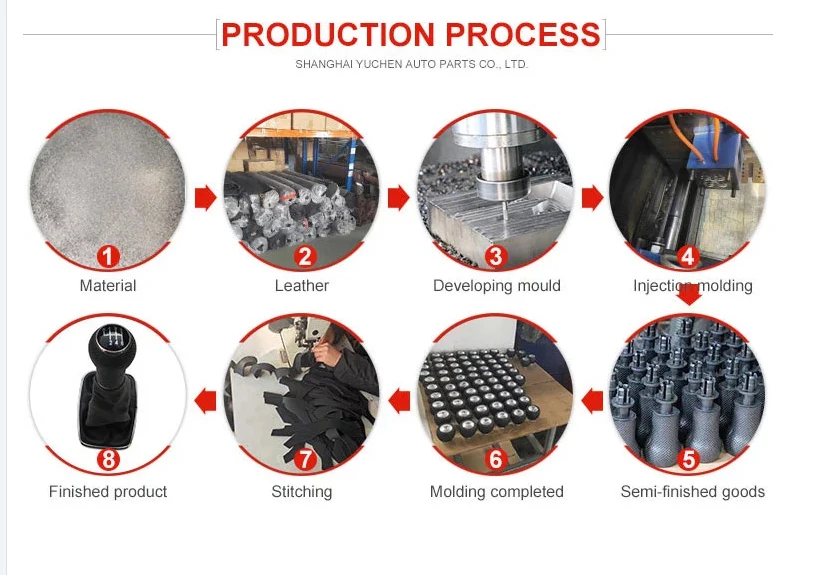 PRODUCTION PROCESS
SHANGHAI YUCHEN AUTO PARTS CO., LTD.

1
Material

2
Leather

3
Developing mould

4
Injection molding

5
Semi-finished goods

6
Molding completed

7
Stitching

8
Finished product