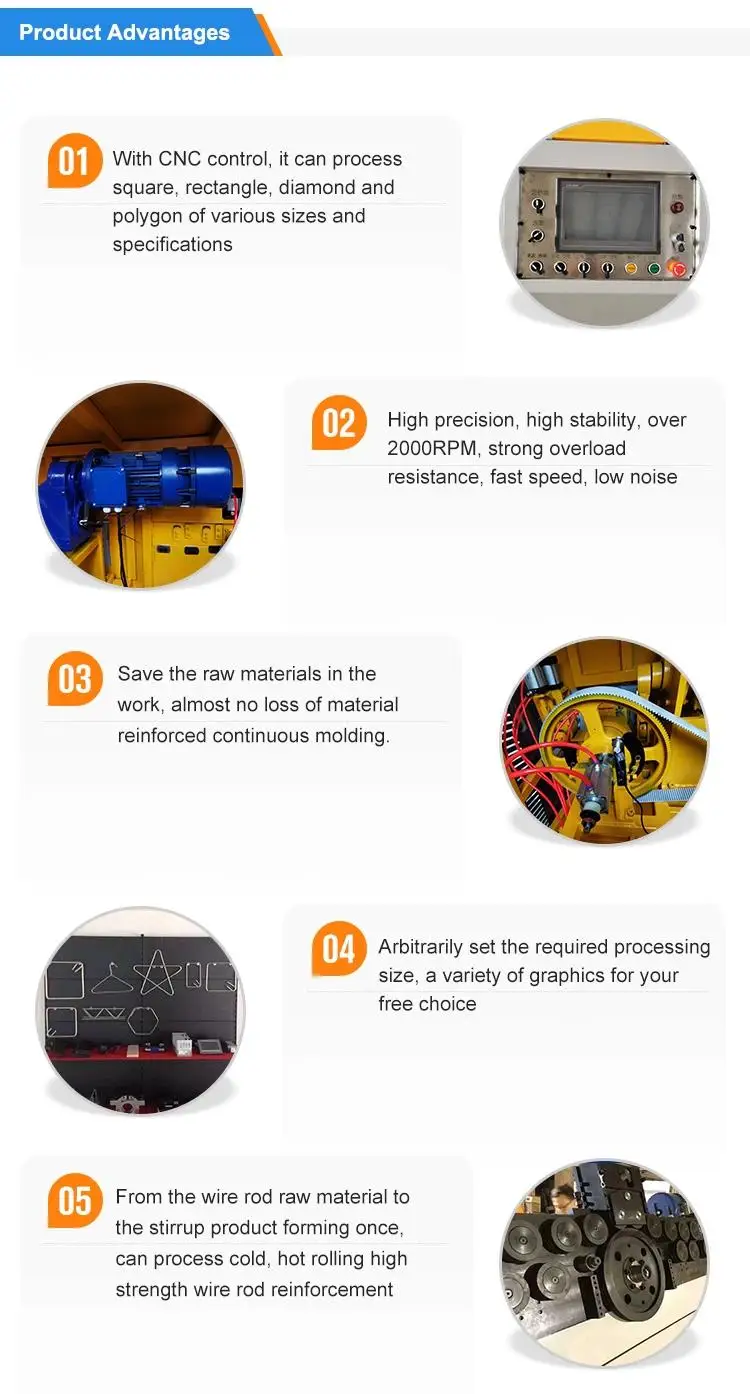 Product Advantages

01 With CNC control, it can process square, rectangle, diamond and polygon of various sizes and specifications

02 High precision, high stability, over 2000RPM, strong overload resistance, fast speed, low noise

03 Save the raw materials in the work, almost no loss of material reinforced continuous molding.

04 Arbitrarily set the required processing size, a variety of graphics for your free choice

05 From the wire rod raw material to the stirrup product forming once, can process cold, hot rolling high strength wire rod reinforcement