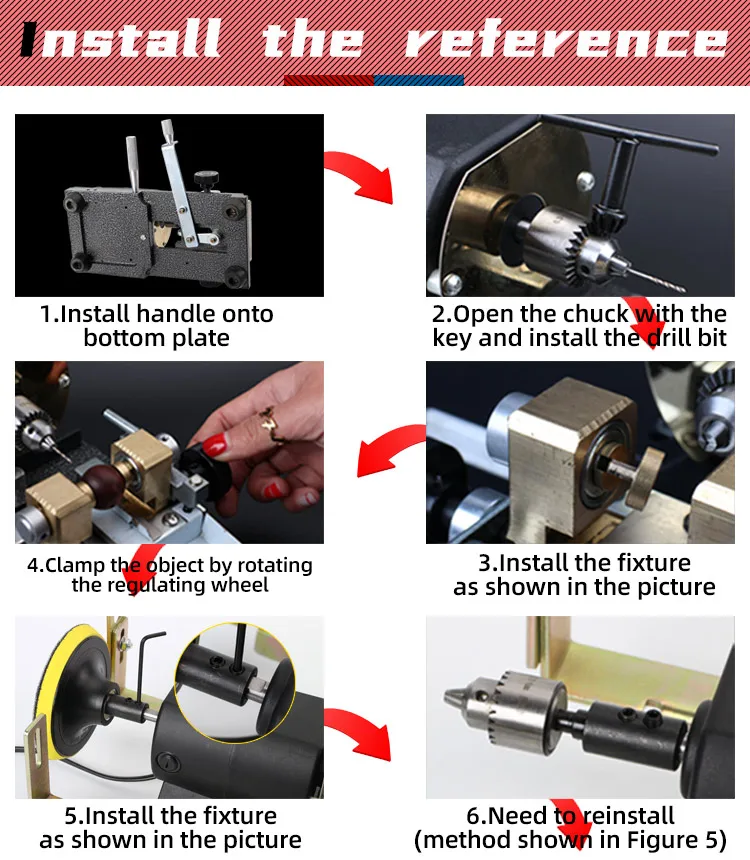 Install the reference

1.Install handle onto bottom plate

2.Open the chuck with the key and install the drill bit

4.Clamp the object by rotating the regulating wheel

3.Install the fixture as shown in the picture

5.Install the fixture as shown in the picture

6.Need to reinstall (method shown in Figure 5)