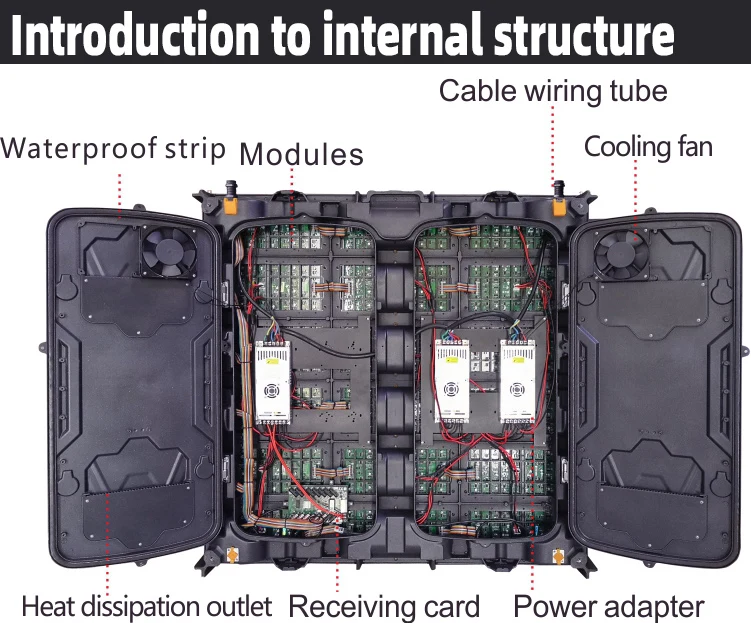 Introduction to internal structure

Cable wiring tube

Waterproof strip

Modules

Cooling fan

Heat dissipation outlet

Receiving card

Power adapter