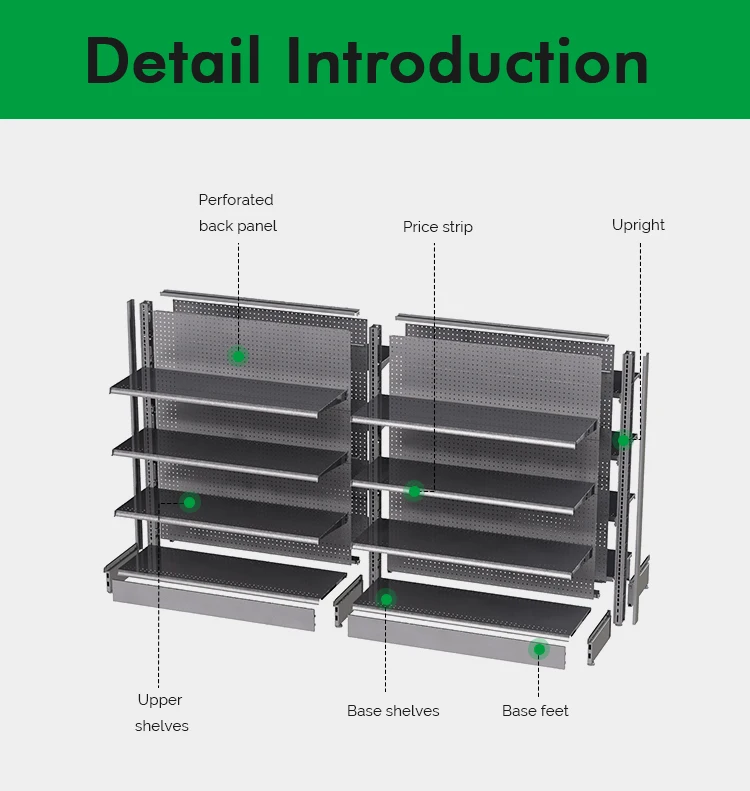 Detail Introduction

Perforated back panel

Price strip

Upright

Upper shelves

Base shelves

Base feet