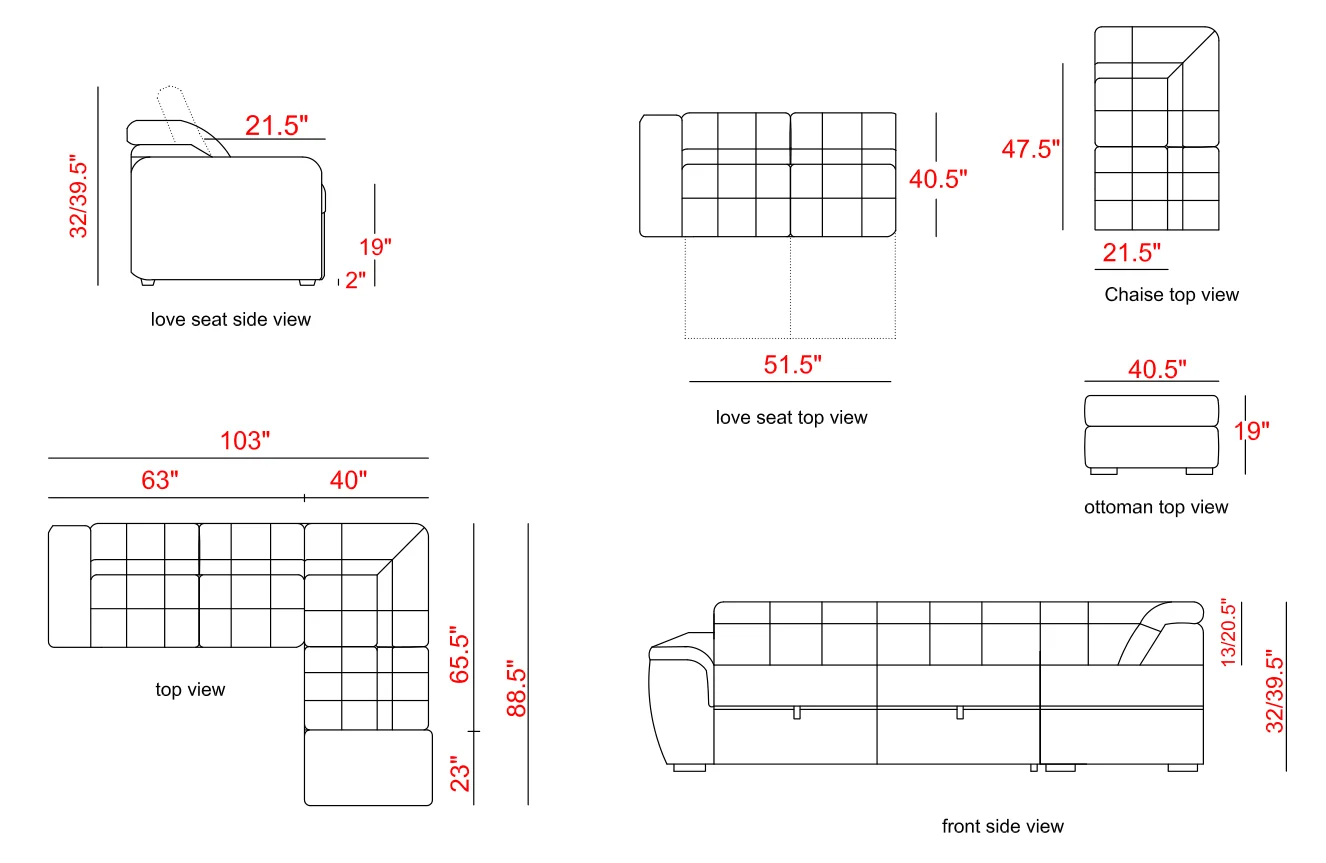 32/39.5"
21.5"
19"
2"
love seat side view

40.5"
51.5"
love seat top view

47.5"
21.5"
Chaise top view

40.5"
19"
ottoman top view

103"
63"
40"
65.5"
88.5"
23"
top view

13/20.5"
32/39.5"
front side view