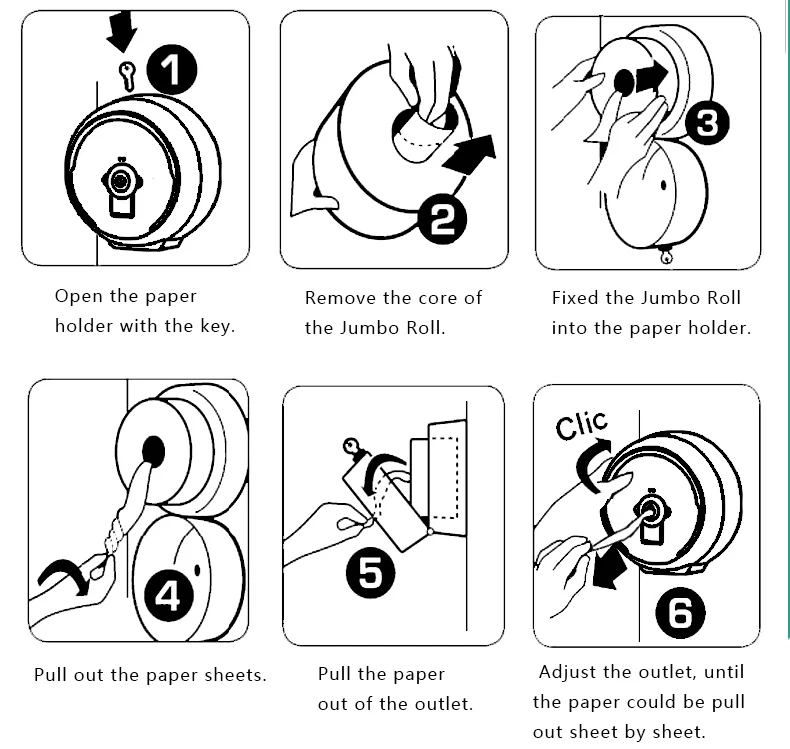 1

Open the paper holder with the key.

2

Remove the core of the Jumbo Roll.

3

Fixed the Jumbo Roll into the paper holder.

4

Pull out the paper sheets.

5

Pull the paper out of the outlet.

Clic

6

Adjust the outlet, until the paper could be pull out sheet by sheet.