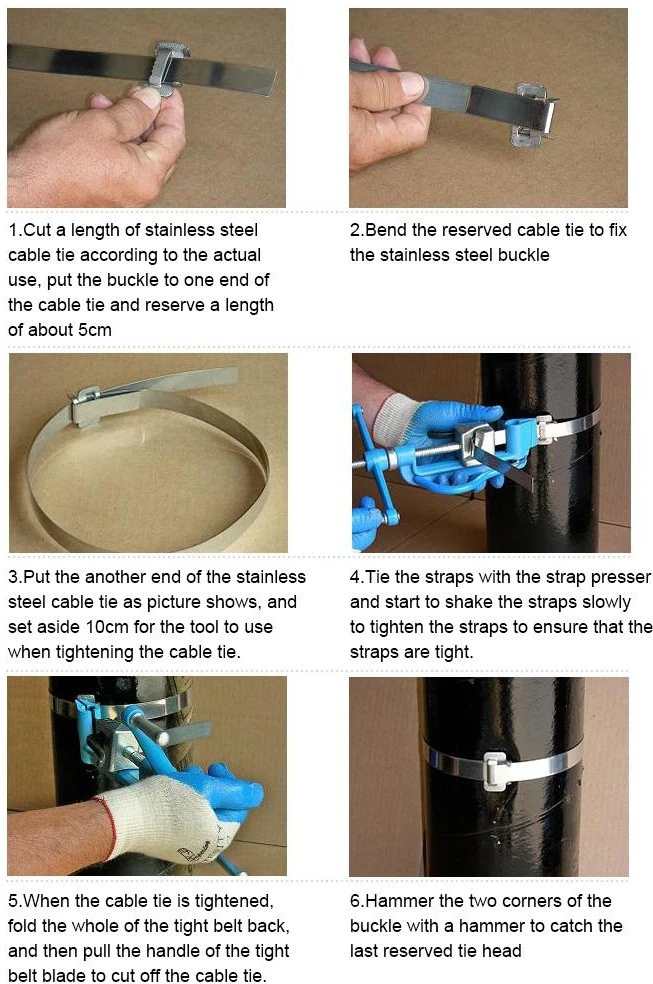 1.Cut a length of stainless steel cable tie according to the actual use, put the buckle to one end of the cable tie and reserve a length of about 5cm

2.Bend the reserved cable tie to fix the stainless steel buckle

3.Put the another end of the stainless steel cable tie as picture shows, and set aside 10cm for the tool to use when tightening the cable tie.

4.Tie the straps with the strap presser and start to shake the straps slowly to tighten the straps to ensure that the straps are tight.

5.When the cable tie is tightened, fold the whole of the tight belt back, and then pull the handle of the tight belt blade to cut off the cable tie.

6.Hammer the two corners of the buckle with a hammer to catch the last reserved tie head