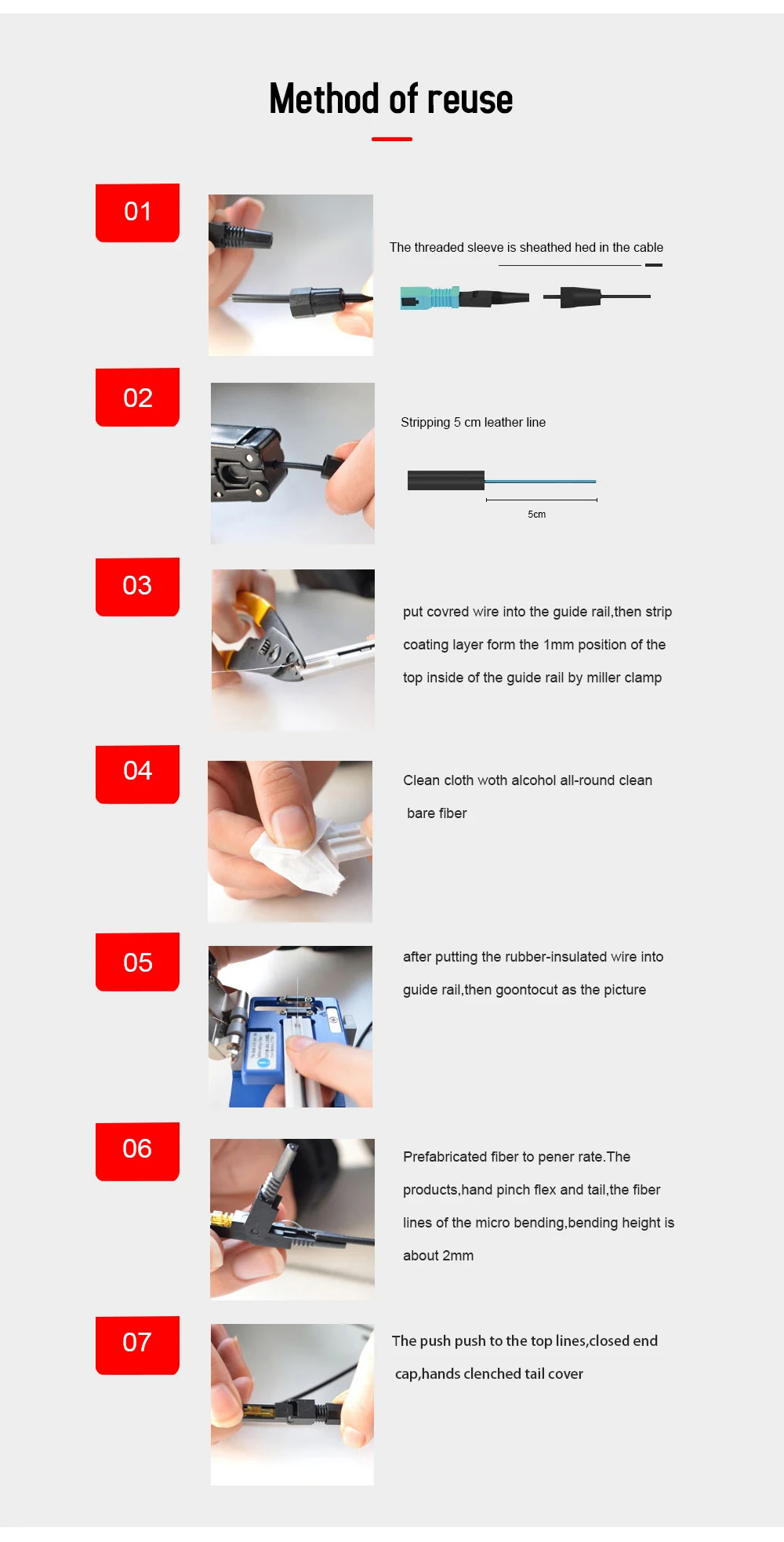 Method of reuse

01

The threaded sleeve is sheathed hed in the cable

02

Stripping 5 cm leather line

5cm

03

put covred wire into the guide rail,then strip coating layer form the 1mm position of the top inside of the guide rail by miller clamp

04

Clean cloth woth alcohol all-round clean bare fiber

05

after putting the rubber-insulated wire into guide rail,then goontocut as the picture

06

Prefabricated fiber to pener rate.The products,hand pinch flex and tail,the fiber lines of the micro bending,bending height is about 2mm

07

The push push to the top lines,closed end cap,hands clenched tail cover