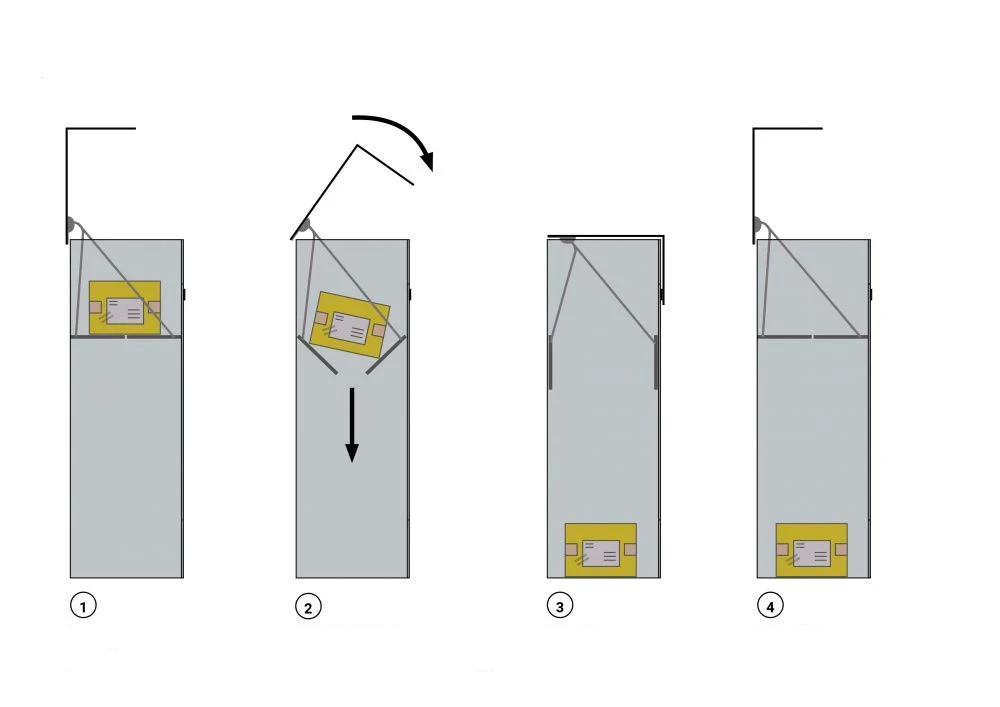 1

2

3

4