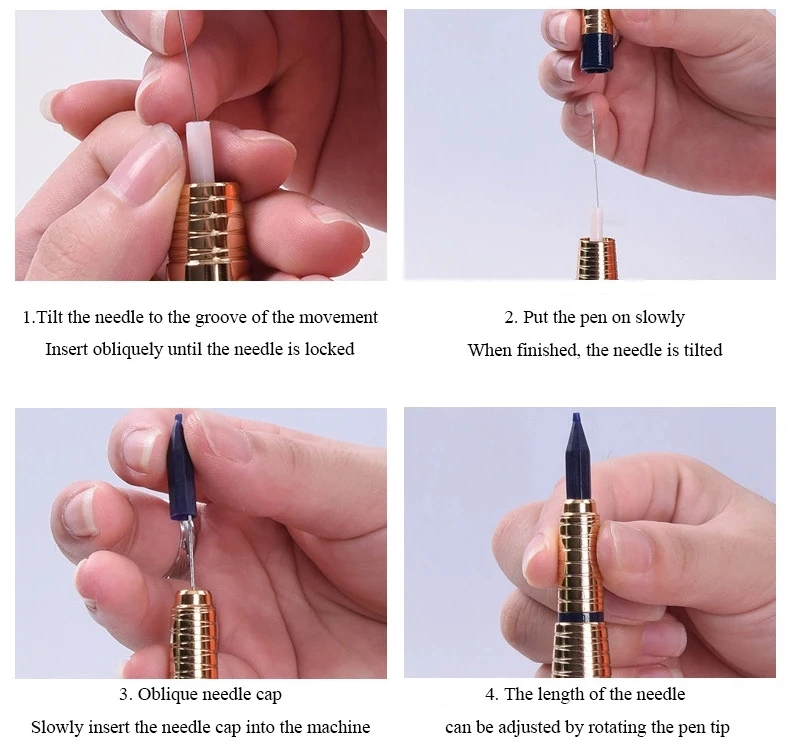 1.Tilt the needle to the groove of the movement
Insert obliquely until the needle is locked

2. Put the pen on slowly
When finished, the needle is tilted

3. Oblique needle cap
Slowly insert the needle cap into the machine

4. The length of the needle
can be adjusted by rotating the pen tip