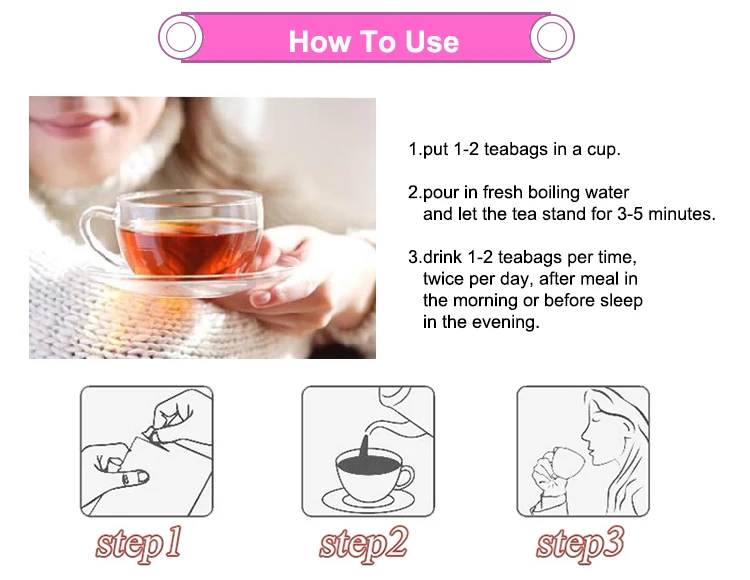 How To Use

1.put 1-2 teabags in a cup.

2.pour in fresh boiling water and let the tea stand for 3-5 minutes.

3.drink 1-2 teabags per time, twice per day, after meal in the morning or before sleep in the evening.

step1

step2

step3