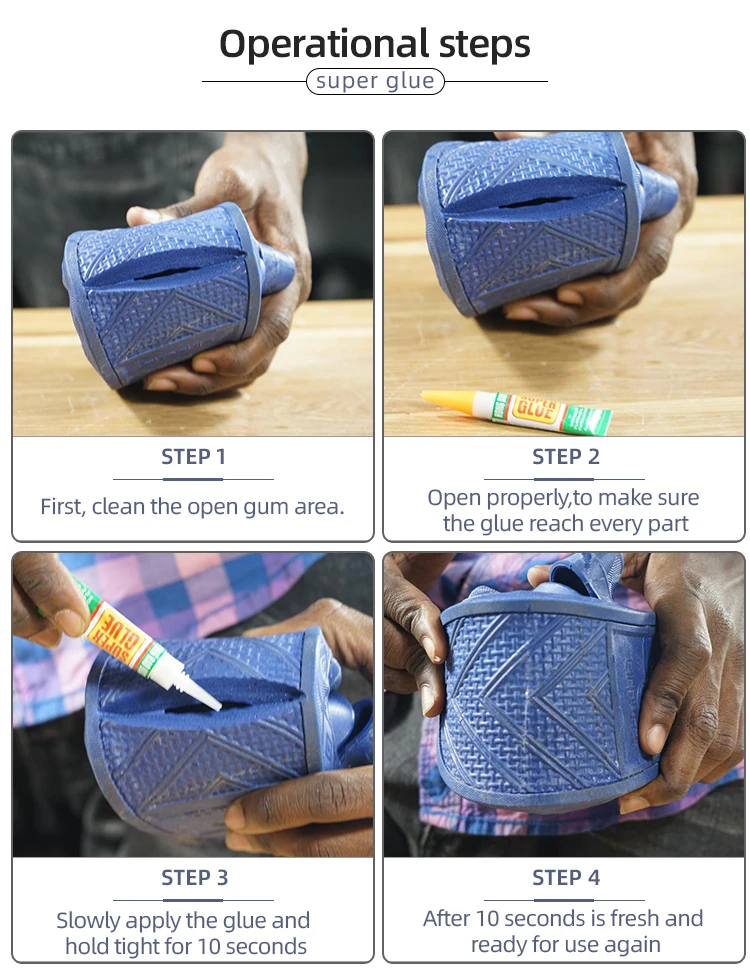 Operational steps

super glue

SUPER GLUE

STEP 1

First, clean the open gum area.

STEP 2

Open properly,to make sure the glue reach every part

SUPER GLUE

STEP 3

Slowly apply the glue and hold tight for 10 seconds

STEP 4

After 10 seconds is fresh and ready for use again